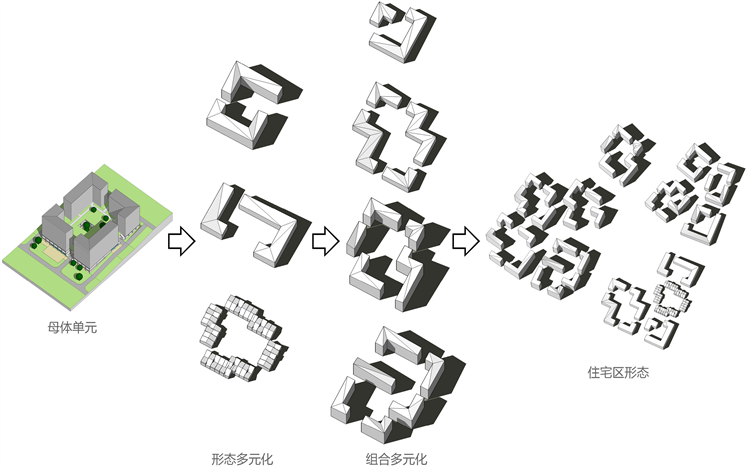 母体单元

形态多元化

组合多元化

住宅区形态