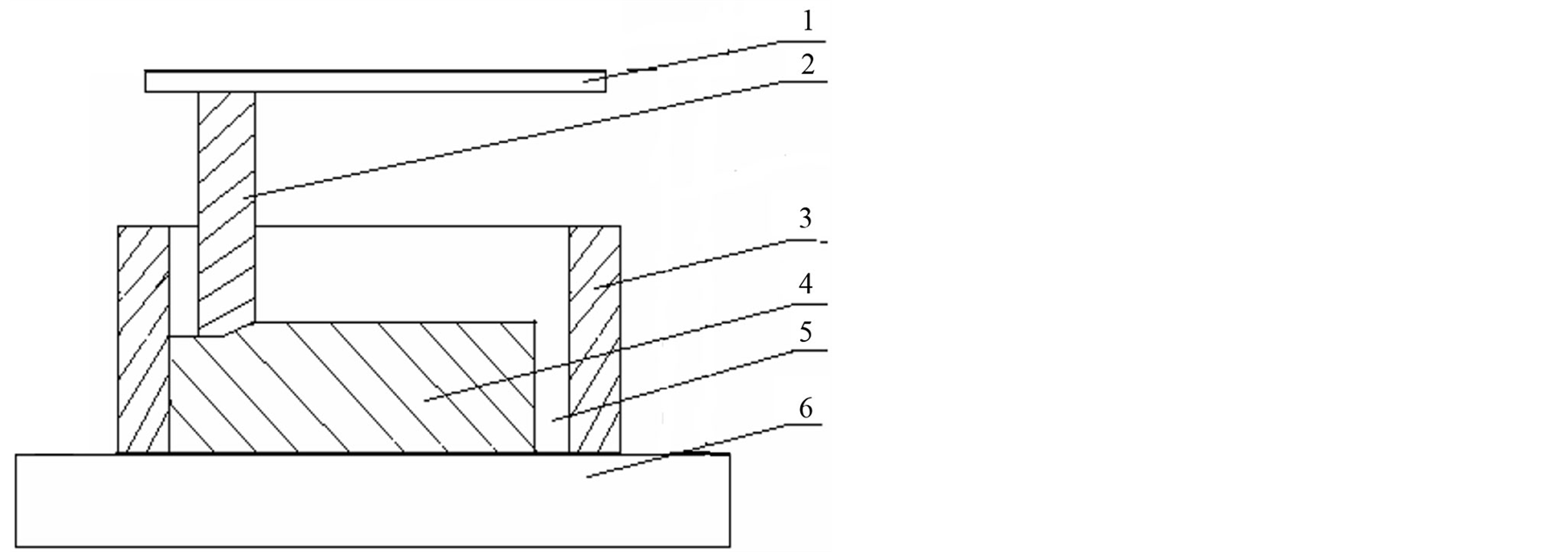 1
2
3
4
5
6