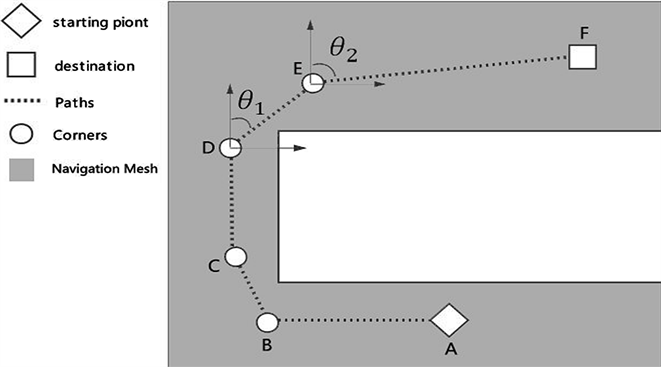 starting piont
destination
Paths
Corners
Navigation Mesh

$\theta_2$
F
E
$\theta_1$
D
C
B
A