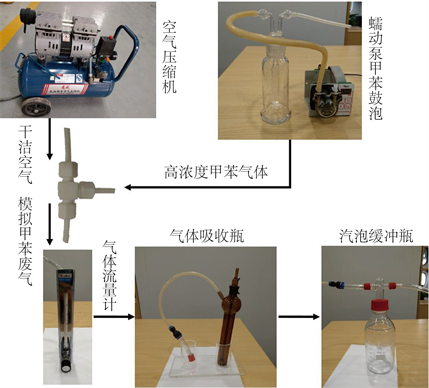 空气压缩机

蠕动泵甲苯鼓泡

干洁空气

高浓度甲苯气体

模拟甲苯废气

气体流量计

气体吸收瓶

汽泡缓冲瓶