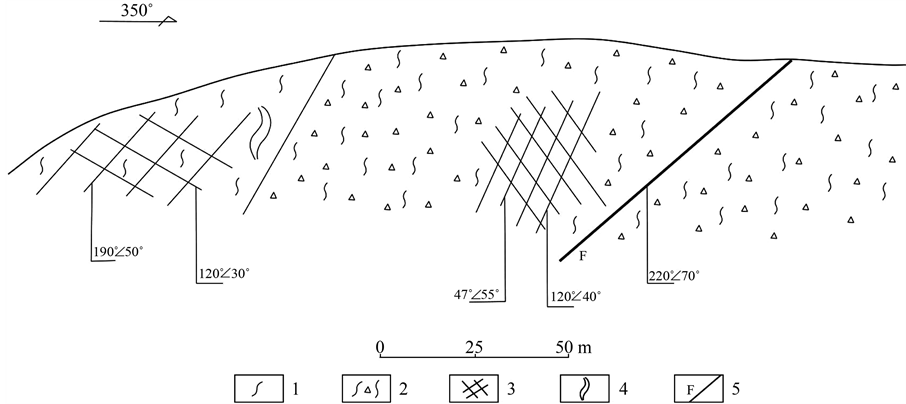 350°

190°∠50°

120°∠30°

47°∠55°

120°∠40°

F

220°∠70°

0 25 50 m

1

2

3

4

F 5