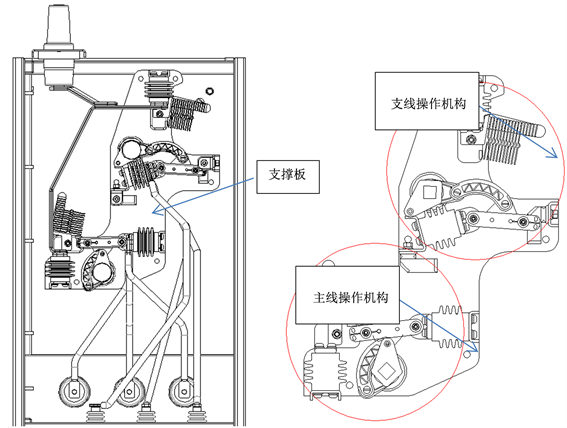 支撑板

支线操作机构

主线操作机构