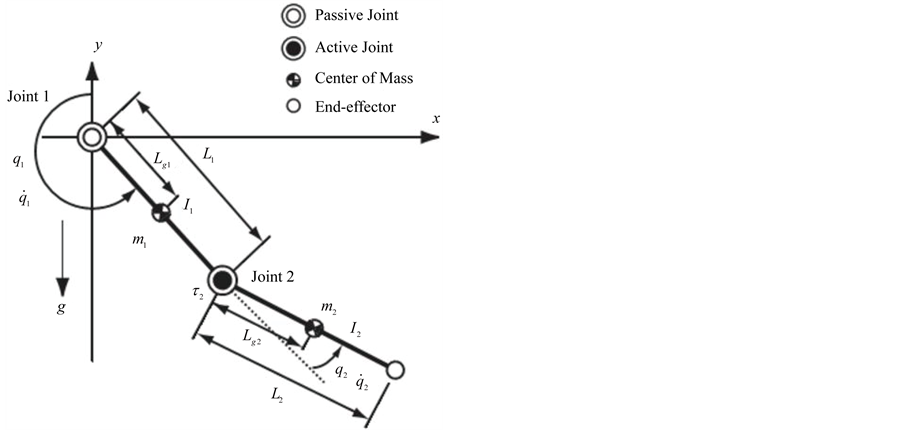 Passive Joint
Active Joint
Center of Mass
End-effector

$y$
$x$
Joint 1
$q_1$
$\dot{q}_1$
$L_{g1}$
$L_1$
$I_1$
$m_1$
$g$
Joint 2
$\tau_2$
$m_2$
$I_2$
$L_{g2}$
$q_2$
$\dot{q}_2$
$L_2$