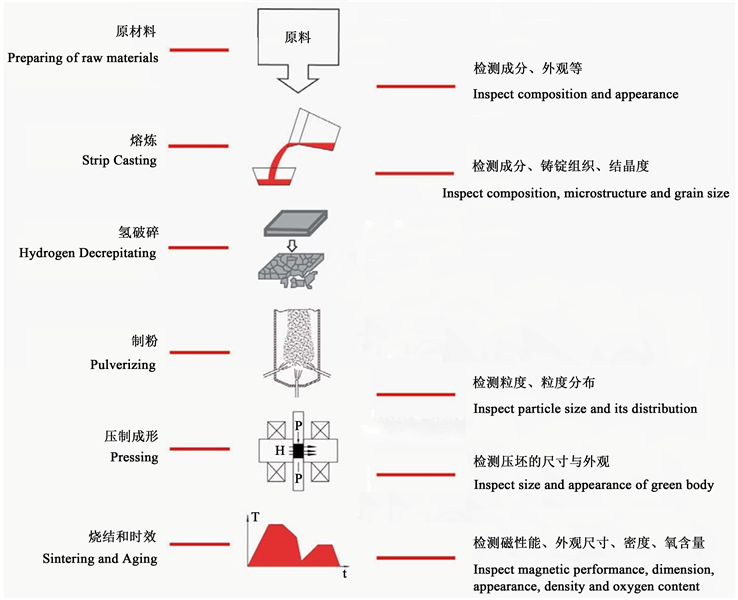 原材料
Preparing of raw materials

原料

检测成分、外观等
Inspect composition and appearance

熔炼
Strip Casting

检测成分、铸锭组织、结晶度
Inspect composition, microstructure and grain size

氢破碎
Hydrogen Decrepitating

制粉
Pulverizing

检测粒度、粒度分布
Inspect particle size and its distribution

压制成形
Pressing

P
H
P

检测压坯的尺寸与外观
Inspect size and appearance of green body

烧结和时效
Sintering and Aging

T
t

检测磁性能、外观尺寸、密度、氧含量
Inspect magnetic performance, dimension, appearance, density and oxygen content