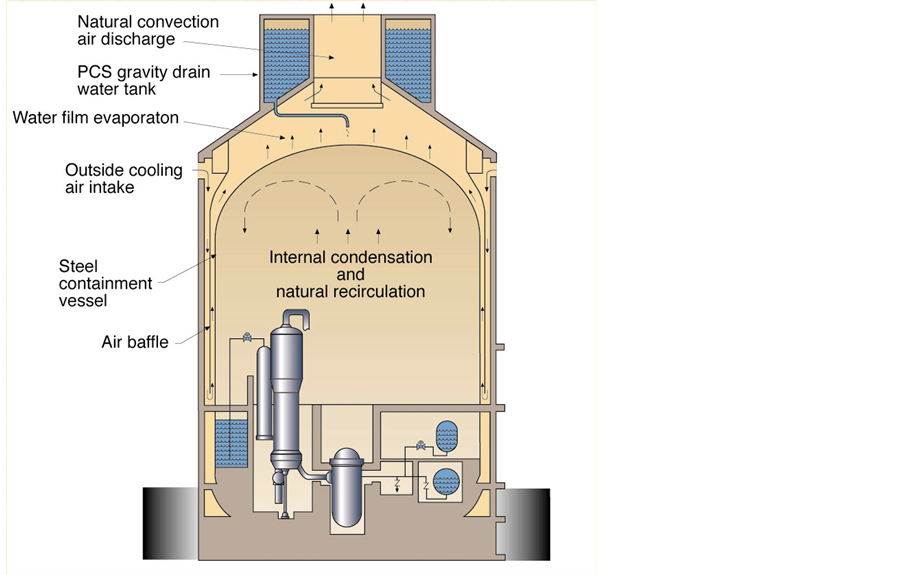 Natural convection air discharge

PCS gravity drain water tank

Water film evaporaton

Outside cooling air intake

Steel containment vessel

Air baffle

Internal condensation and natural recirculation