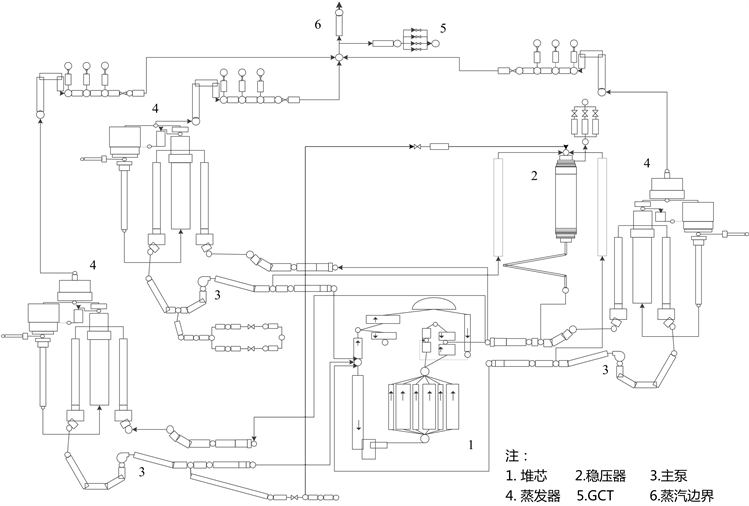 6
5
4
2
4
4
3
3
3
1
注：
1. 堆芯　2.稳压器　3.主泵
4. 蒸发器　5.GCT　6.蒸汽边界