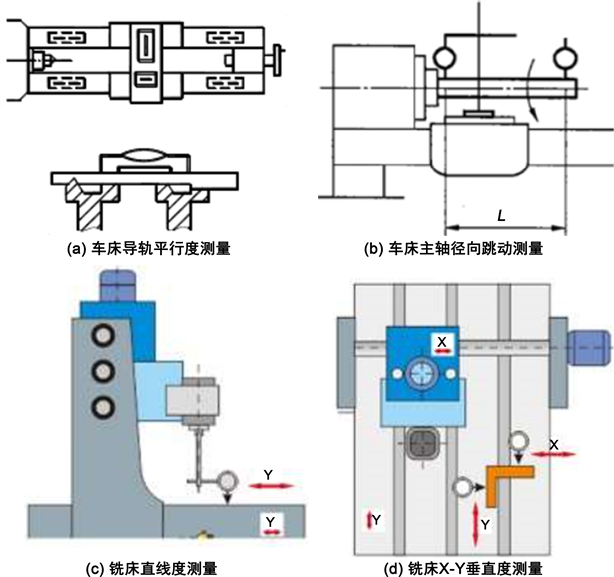 (a) 车床导轨平行度测量

L

(b) 车床主轴径向跳动测量

Y

Y

(c) 铣床直线度测量

X

X

Y

Y

(d) 铣床X-Y垂直度测量