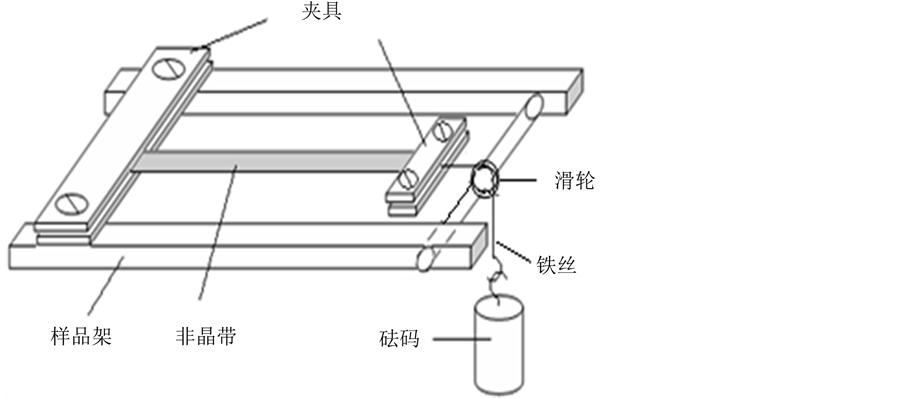 夹具

滑轮

铁丝

样品架

非晶带

砝码