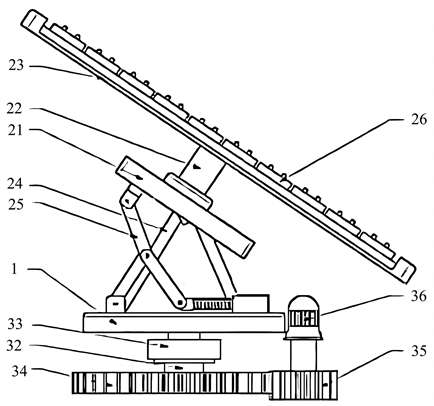 23
22
21
24
25
1
33
32
34
26
36
35