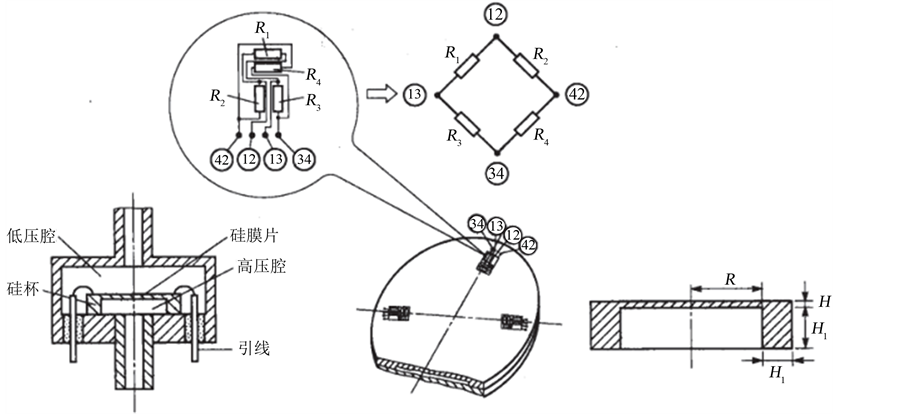 $R_1$
$R_4$
$R_2$
$R_3$
42 12 13 34

12
$R_1$
$R_2$
13
42
$R_3$
$R_4$
34

低压腔
硅膜片
高压腔
硅杯
引线

34 13 12 42

$R$
$H$
$H_1$
$H_1$