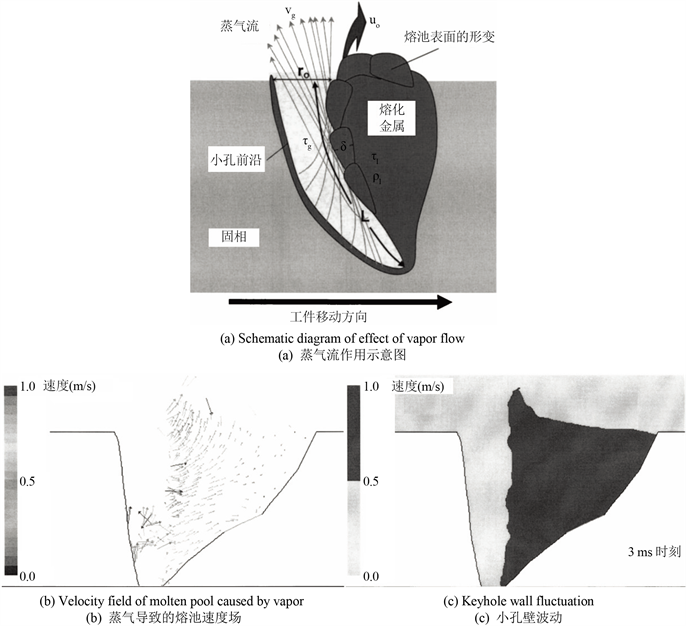 蒸气流
$v_g$
$u_o$
熔池表面的形变
$r_o$
熔化金属
小孔前沿
$\tau_g$
$\delta$
$\tau_l$
$\rho_l$
L
固相
工件移动方向

(a) Schematic diagram of effect of vapor flow
(a) 蒸气流作用示意图

1.0
速度(m/s)
0.5
0.0

(b) Velocity field of molten pool caused by vapor
(b) 蒸气导致的熔池速度场

1.0
速度(m/s)
0.5
0.0
3 ms 时刻

(c) Keyhole wall fluctuation
(c) 小孔壁波动