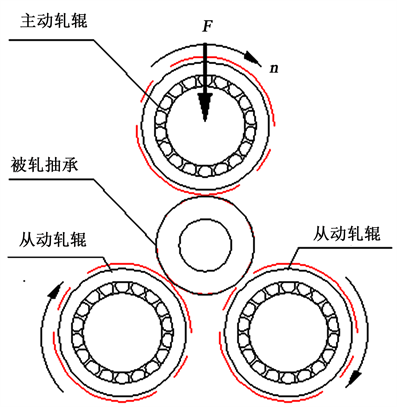 主动轧辊

$F$

$n$

被轧抽承

从动轧辊

从动轧辊