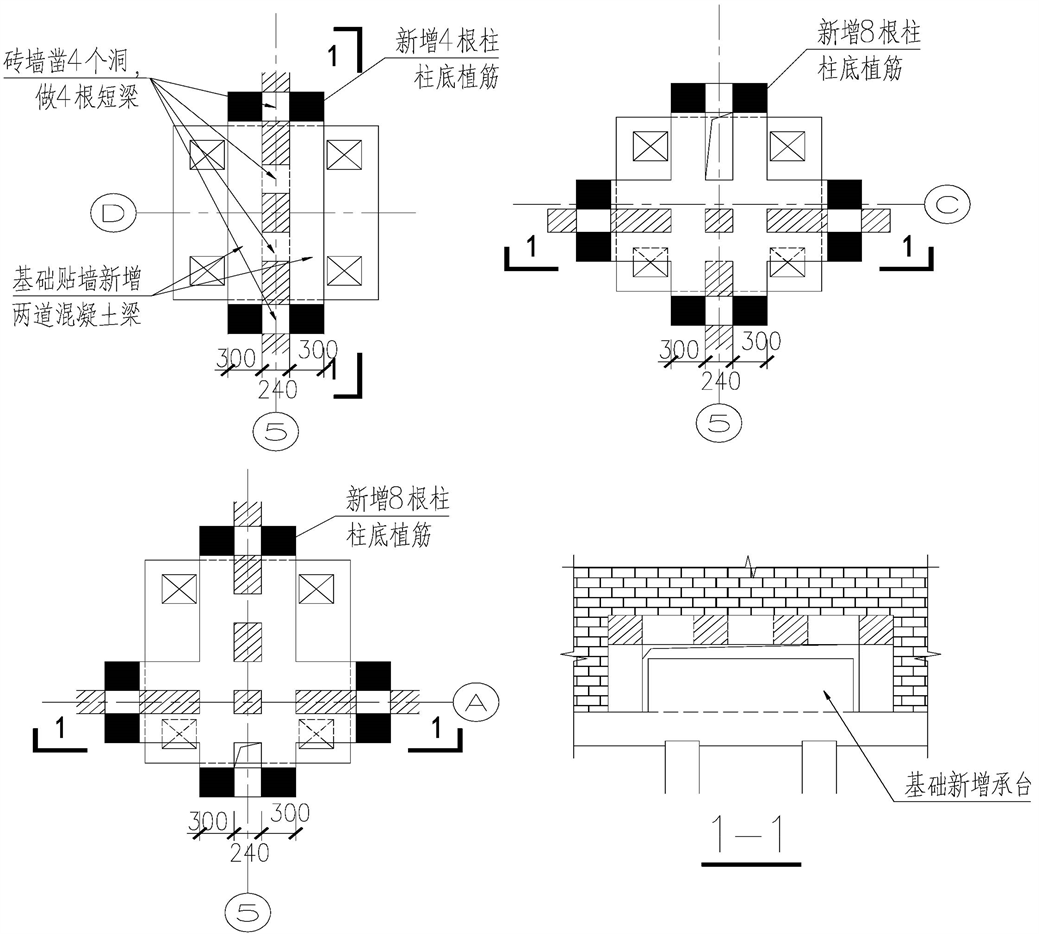 砖墙凿4个洞，
做4根短梁

1

新增4根柱
柱底植筋

D

基础贴墙新增
两道混凝土梁

300 300
240

1

5

新增8根柱
柱底植筋

C

1 1

300 300
240

5

新增8根柱
柱底植筋

A

1 1

300 300
240

5

基础新增承台

1—1