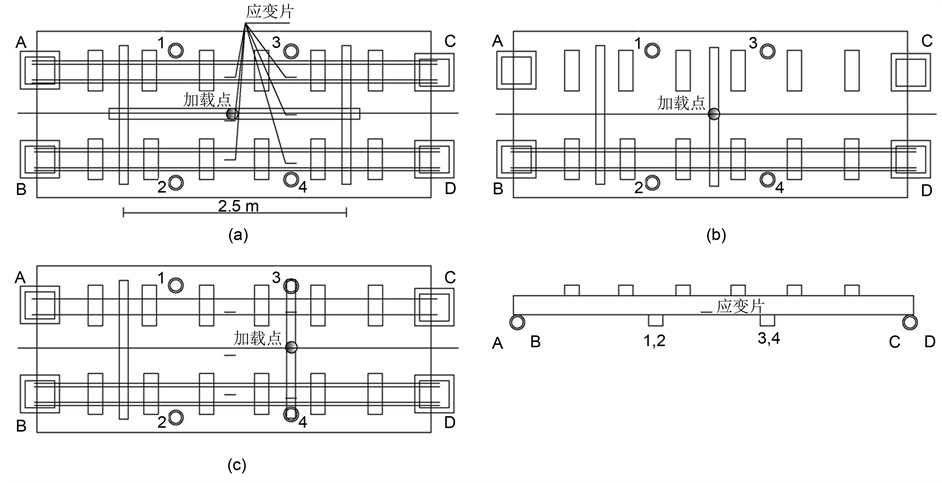 应变片

A 1 3 C

加载点

B 2 4 D

2.5 m

(a)

A 1 3 C

加载点

B 2 4 D

(b)

A 1 3 C

加载点

B 2 4 D

(c)

应变片

A B 1,2 3,4 C D