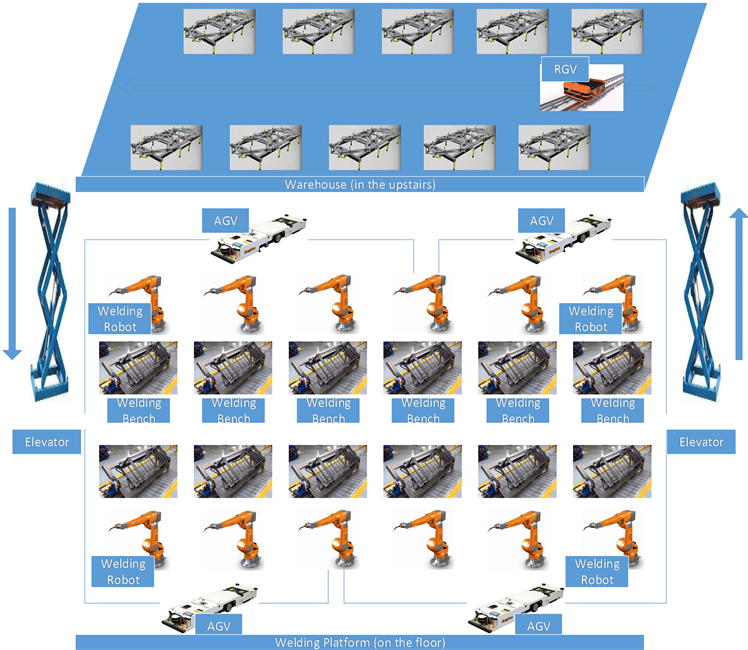 RGV

Warehouse (in the upstairs)

AGV

AGV

Welding Robot

Welding Robot

Welding Bench

Welding Bench

Welding Bench

Welding Bench

Welding Bench

Welding Bench

Elevator

Elevator

Welding Robot

Welding Robot

AGV

AGV

Welding Platform (on the floor)