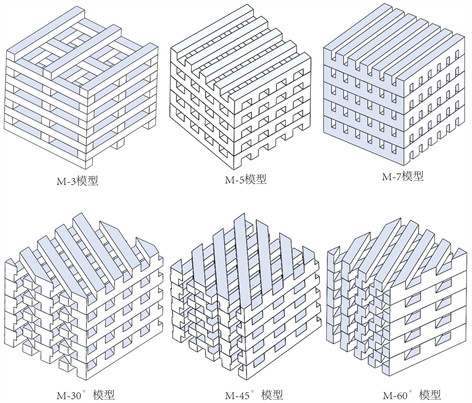 M-3模型

M-5模型

M-7模型

M-30° 模型

M-45° 模型

M-60° 模型