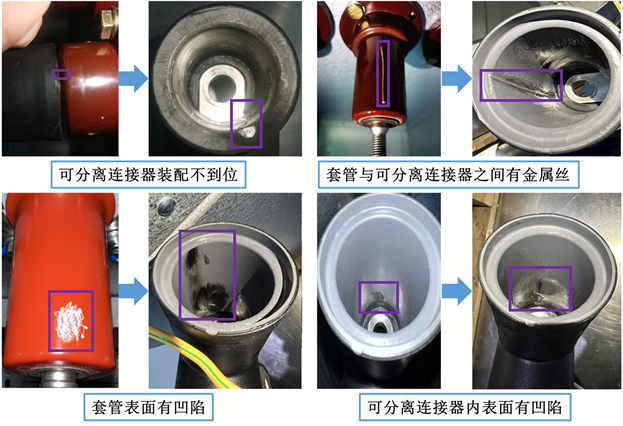 可分离连接器装配不到位

套管与可分离连接器之间有金属丝

套管表面有凹陷

可分离连接器内表面有凹陷