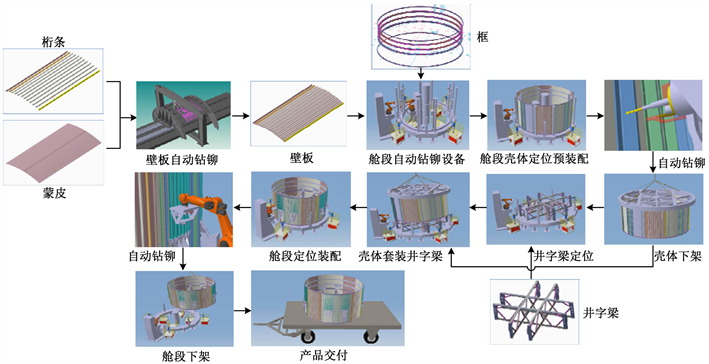 桁条

蒙皮

壁板自动钻铆

壁板

框

舱段自动钻铆设备

舱段壳体定位预装配

自动钻铆

壳体下架

井字梁定位

壳体套装井字梁

舱段定位装配

自动钻铆

井字梁

舱段下架

产品交付