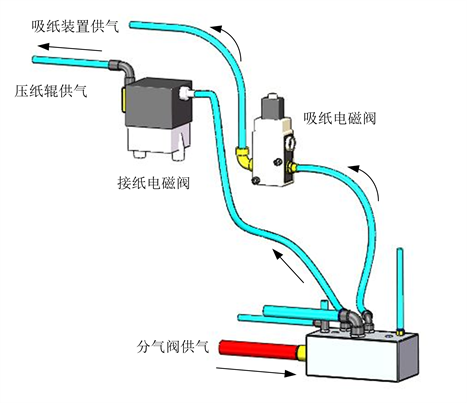 吸纸装置供气

压纸辊供气

吸纸电磁阀

接纸电磁阀

分气阀供气