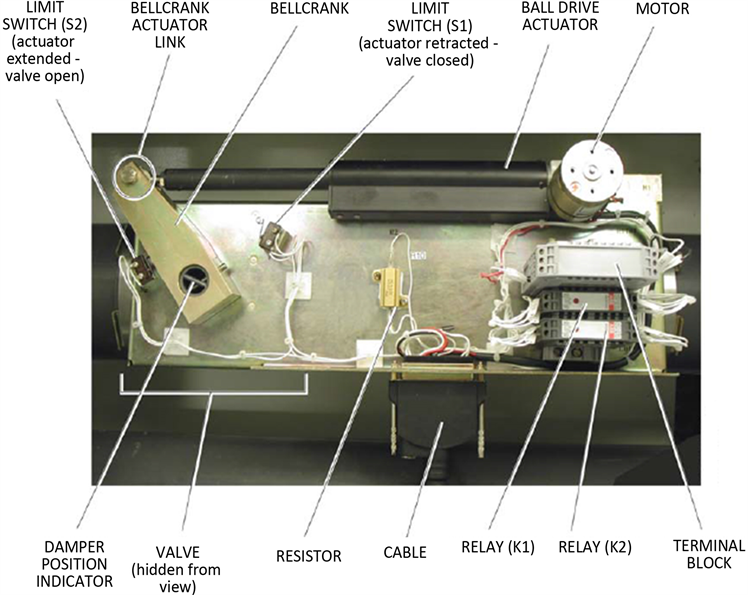 LIMIT SWITCH (S2) (actuator extended - valve open)

BELLCRANK ACTUATOR LINK

BELLCRANK

LIMIT SWITCH (S1) (actuator retracted - valve closed)

BALL DRIVE ACTUATOR

MOTOR

DAMPER POSITION INDICATOR

VALVE (hidden from view)

RESISTOR

CABLE

RELAY (K1)

RELAY (K2)

TERMINAL BLOCK