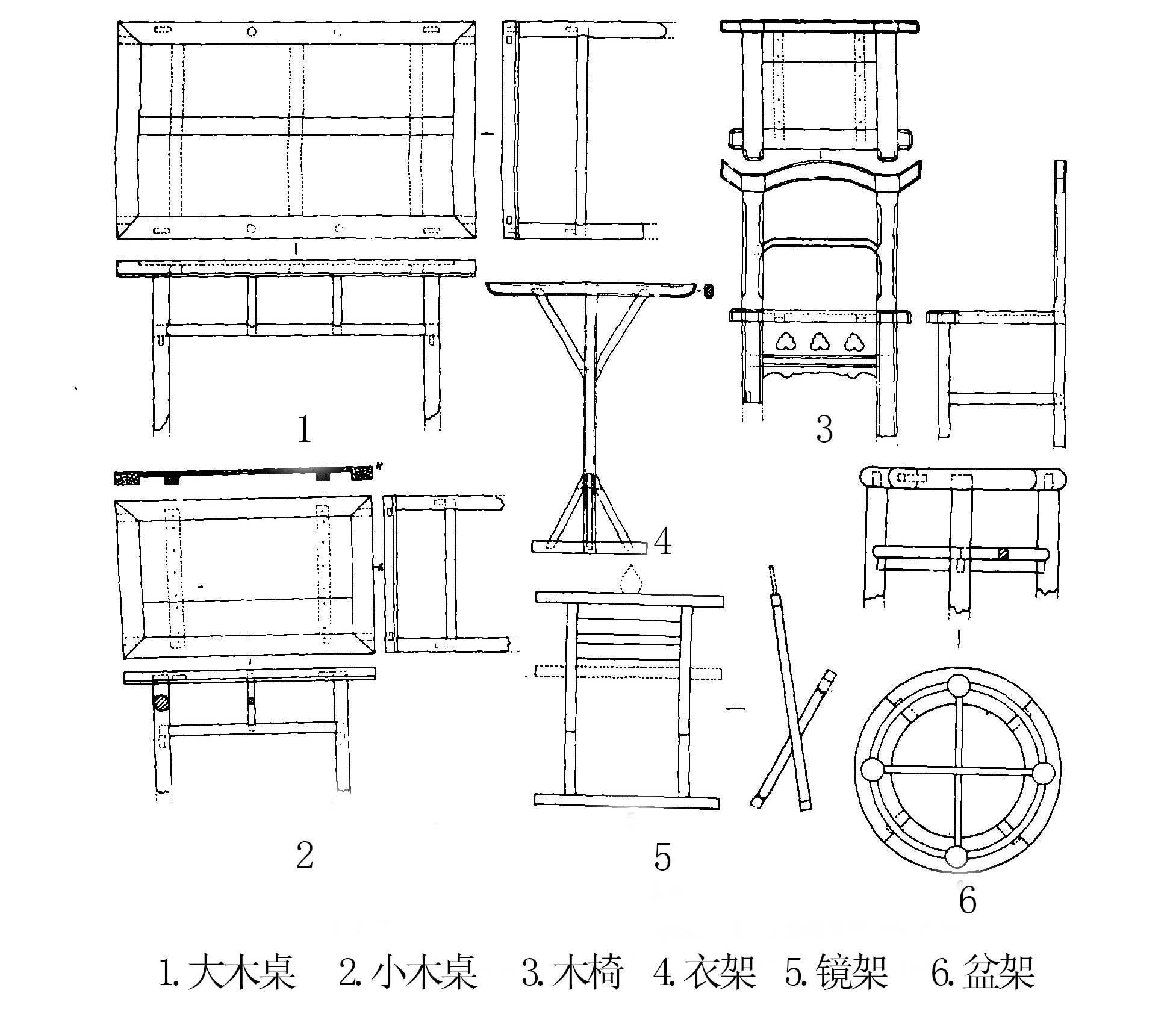 1

3

4

2

5

6

1. 大木桌　2. 小木桌　3. 木椅　4. 衣架　5. 镜架　6. 盆架