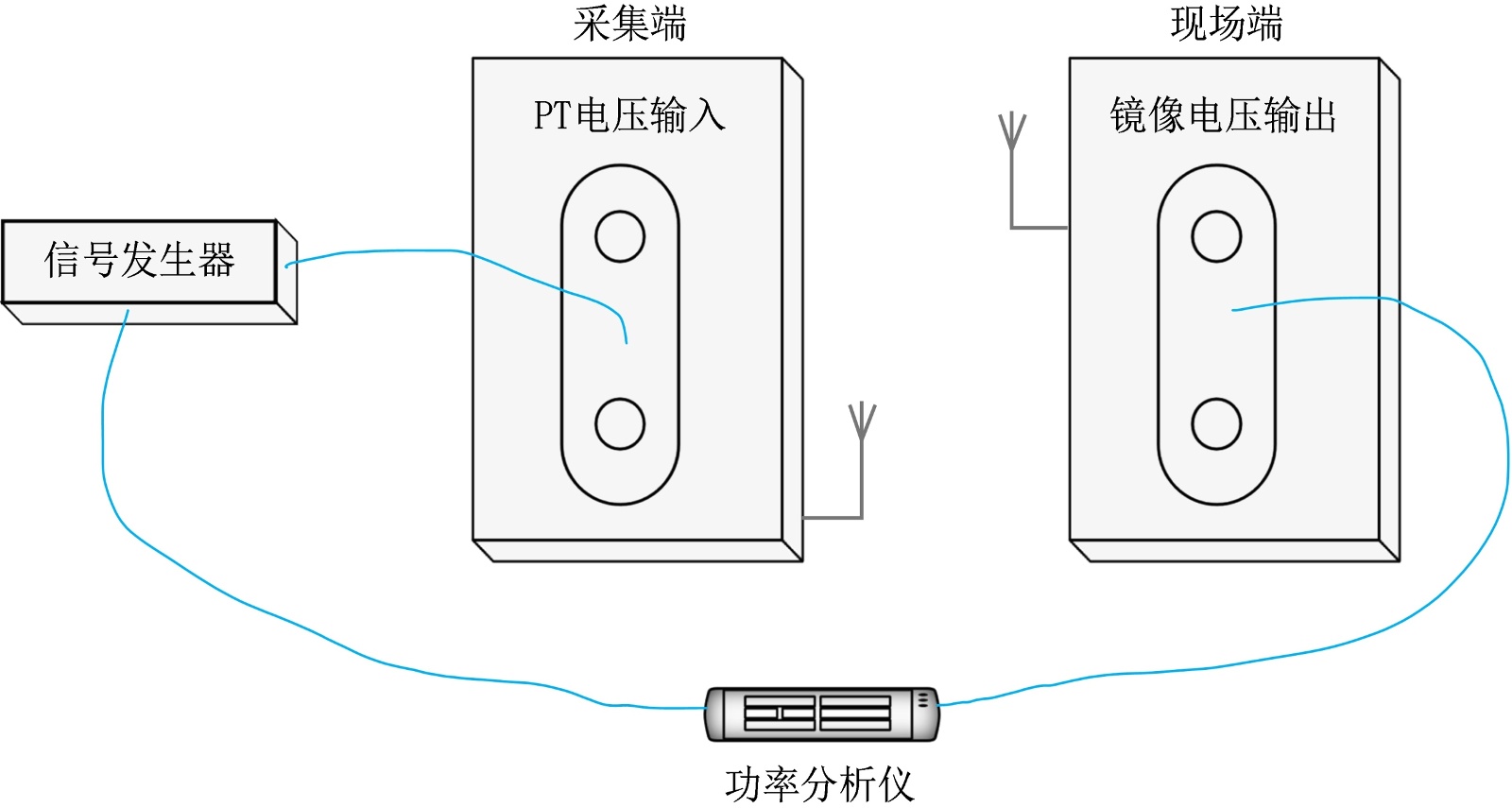 采集端

现场端

PT电压输入

镜像电压输出

信号发生器

功率分析仪