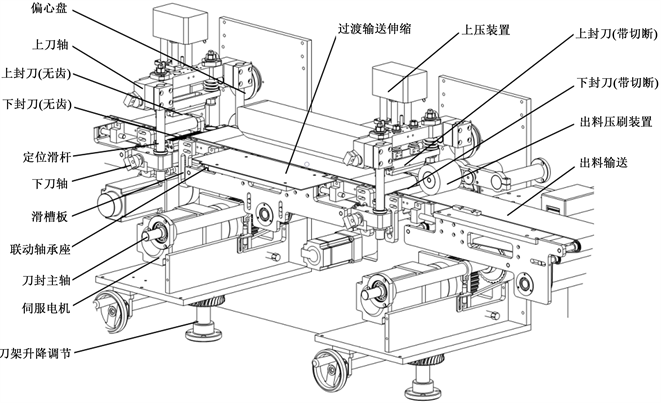 偏心盘
上刀轴
上封刀(无齿)
下封刀(无齿)
定位滑杆
下刀轴
滑槽板
联动轴承座
刀封主轴
伺服电机
刀架升降调节
过渡输送伸缩
上压装置
上封刀(带切断)
下封刀(带切断)
出料压刷装置
出料输送