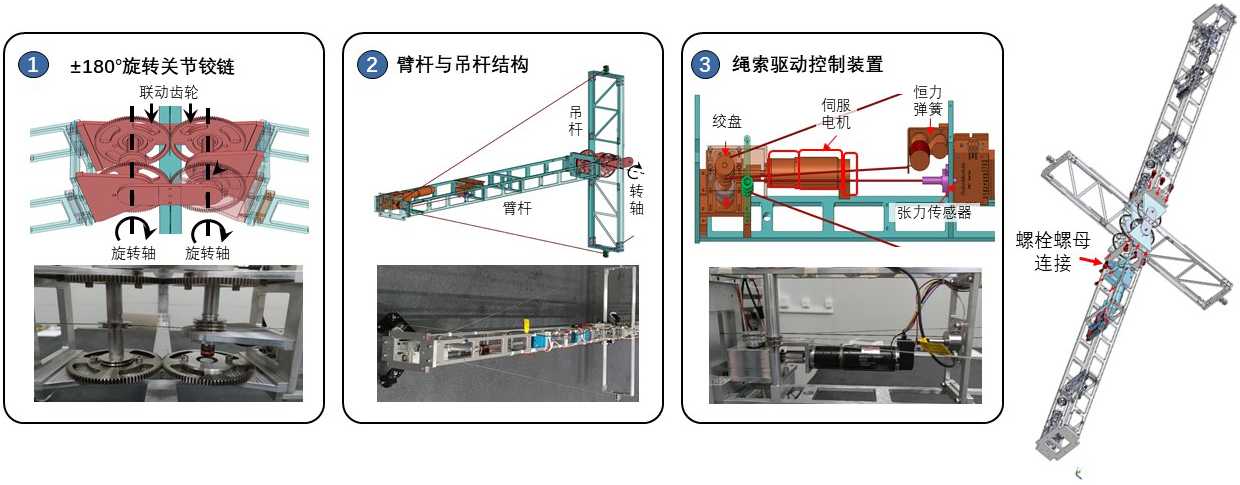 1 ±180°旋转关节铰链

联动齿轮

旋转轴 旋转轴

2 臂杆与吊杆结构

吊杆

转轴

臂杆

3 绳索驱动控制装置

绞盘

伺服电机

恒力弹簧

张力传感器

螺栓螺母连接