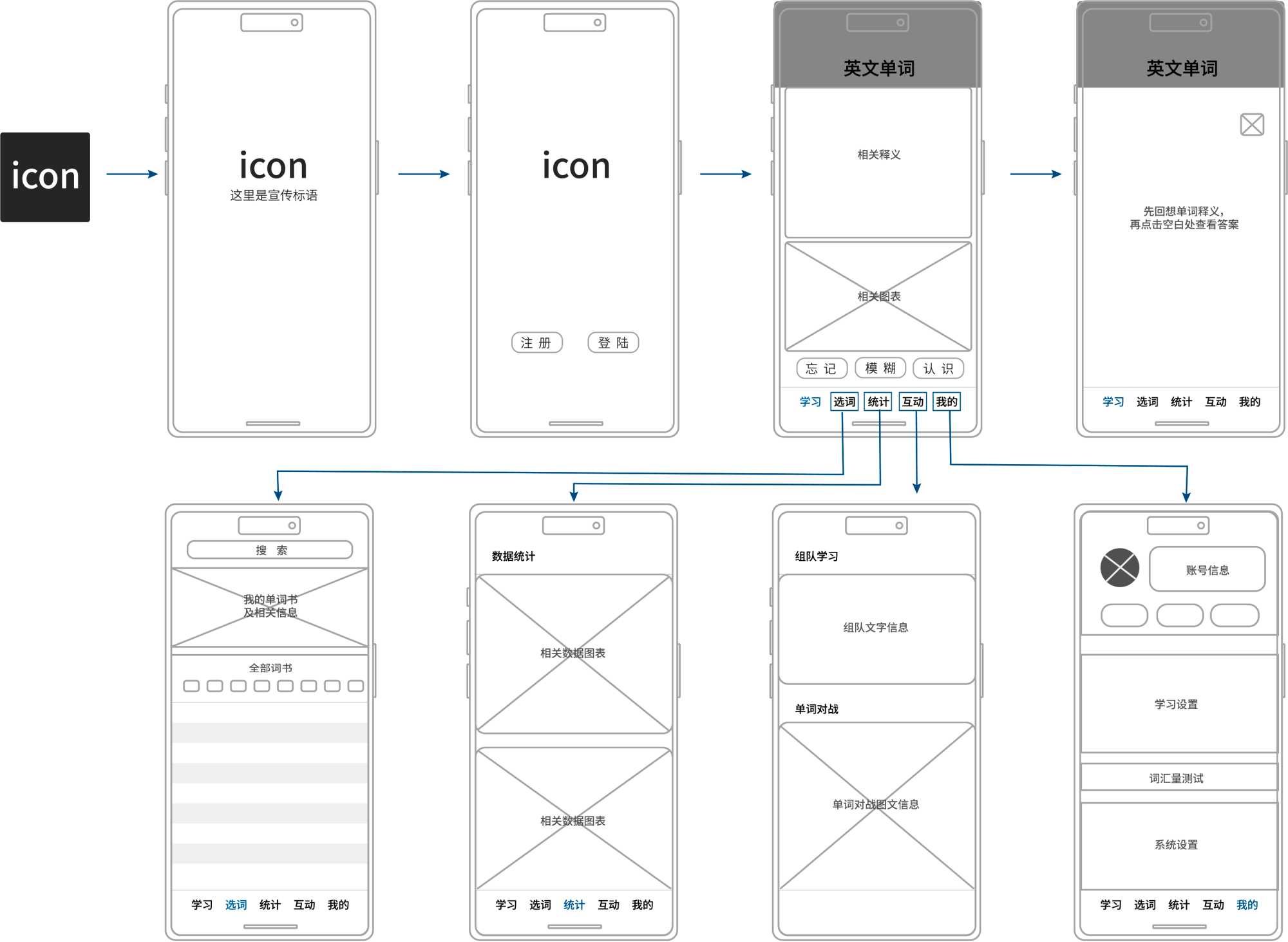 icon

icon
这里是宣传标语

icon
注 册
登 陆

英文单词
相关释义
相关图表
忘 记
模 糊
认 识
学习 选词 统计 互动 我的

英文单词
先回想单词释义，
再点击空白处查看答案
学习 选词 统计 互动 我的

搜 索
我的单词书
及相关信息
全部词书
学习 选词 统计 互动 我的

数据统计
相关数据图表
相关数据图表
学习 选词 统计 互动 我的

组队学习
组队文字信息
单词对战
单词对战图文信息

账号信息
学习设置
词汇量测试
系统设置
学习 选词 统计 互动 我的