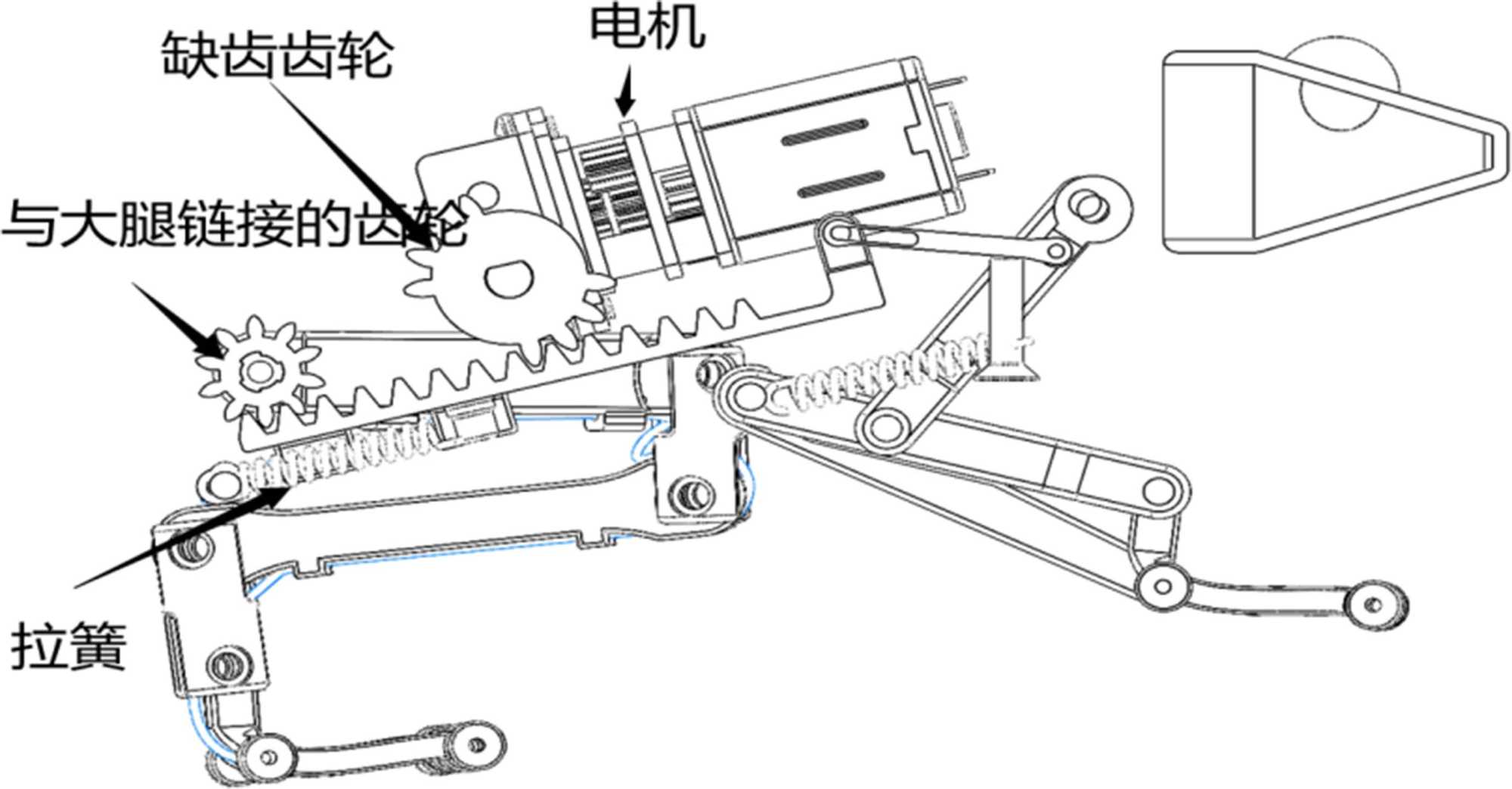 电机

缺齿齿轮

与大腿链接的齿轮

拉簧