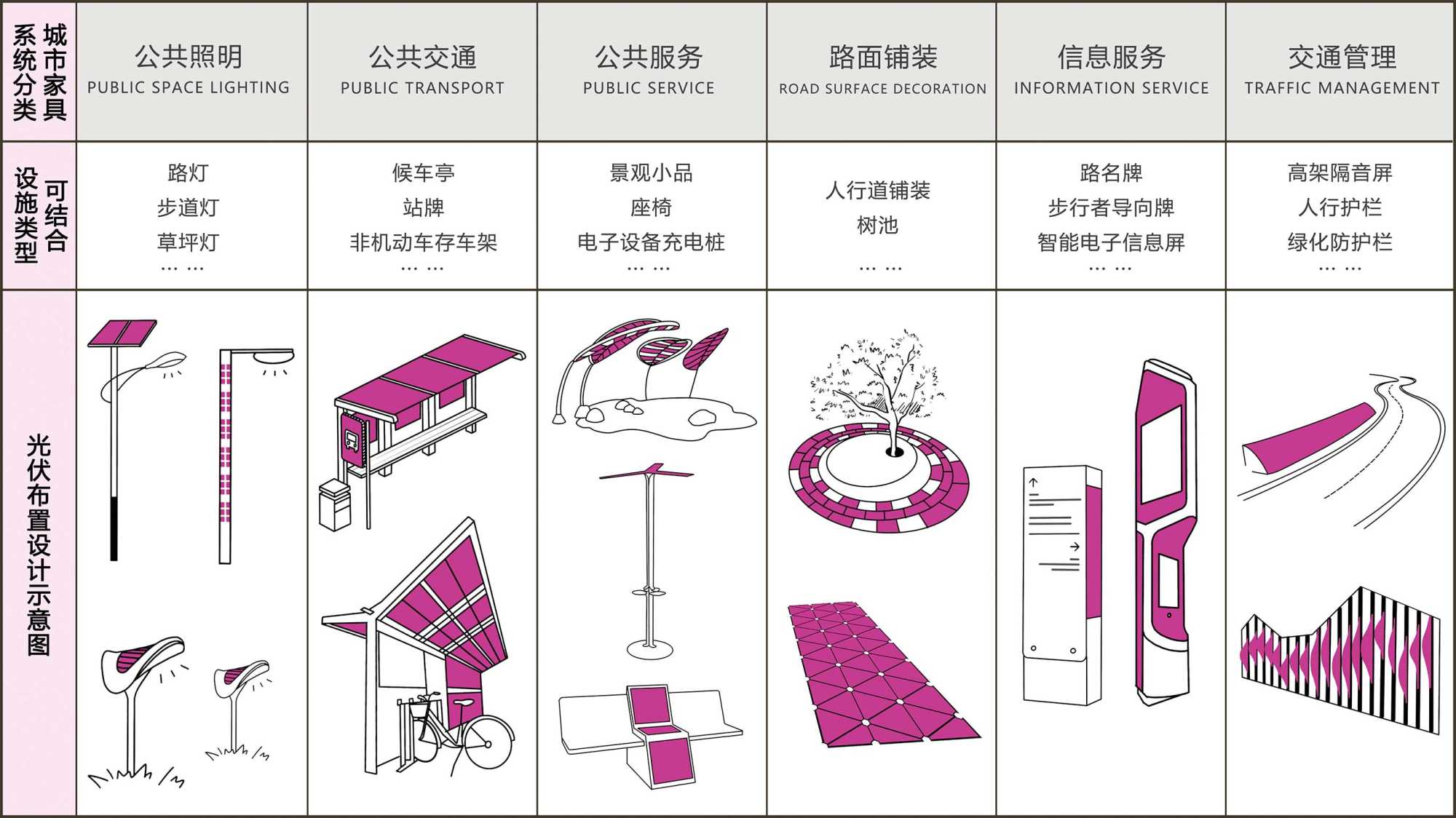 | 城市家具系统分类 | 公共照明 PUBLIC SPACE LIGHTING | 公共交通 PUBLIC TRANSPORT | 公共服务 PUBLIC SERVICE | 路面铺装 ROAD SURFACE DECORATION | 信息服务 INFORMATION SERVICE | 交通管理 TRAFFIC MANAGEMENT |
|---|---|---|---|---|---|---|
| 可结合设施类型 | 路灯 步道灯 草坪灯 …… | 候车亭 站牌 非机动车存车架 …… | 景观小品 座椅 电子设备充电桩 …… | 人行道铺装 树池 …… | 路名牌 步行者导向牌 智能电子信息屏 …… | 高架隔音屏 人行护栏 绿化防护栏 …… |
| 光伏布置设计示意图 | | | | | | |