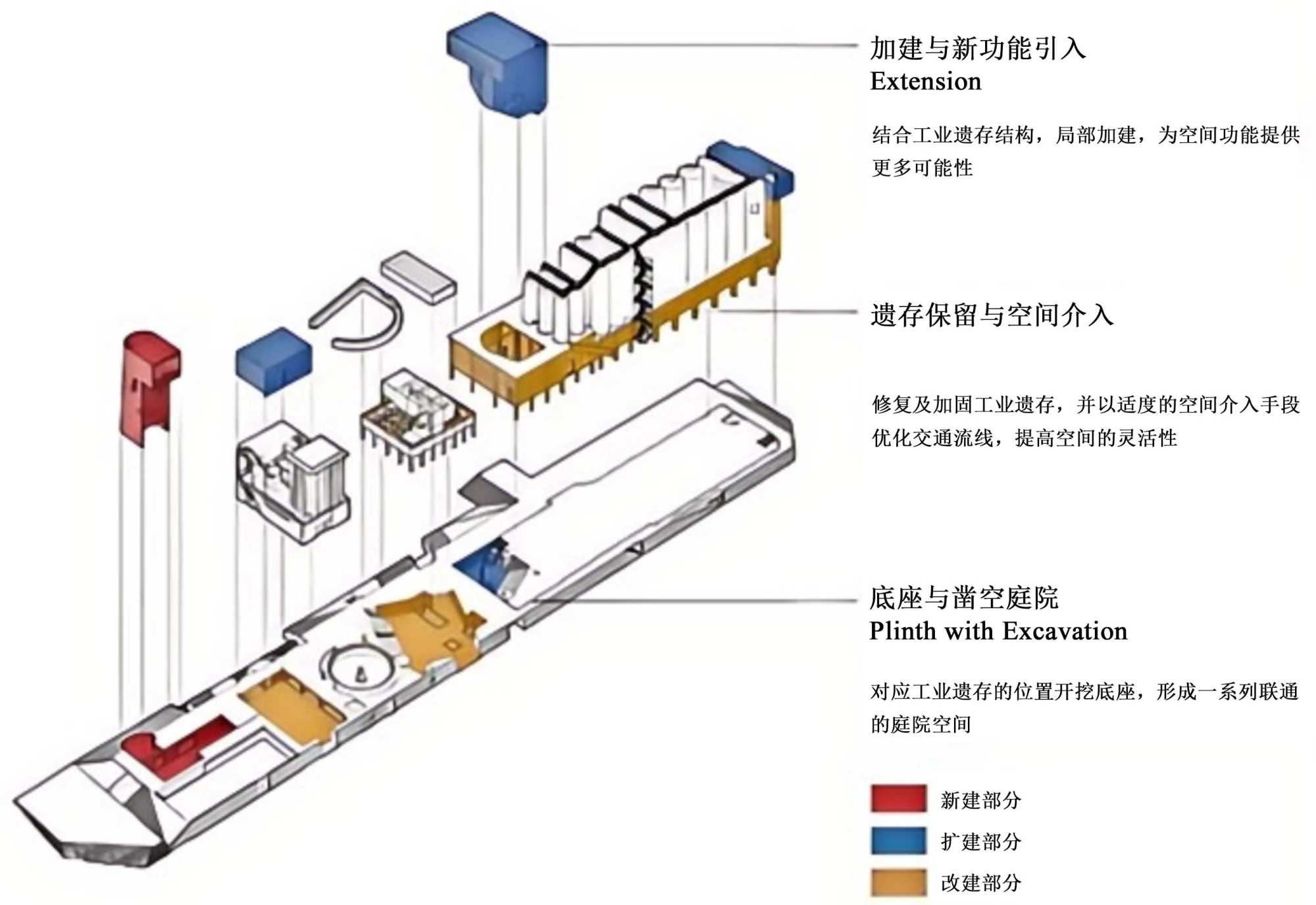 加建与新功能引入
Extension

结合工业遗存结构，局部加建，为空间功能提供更多可能性

遗存保留与空间介入

修复及加固工业遗存，并以适度的空间介入手段优化交通流线，提高空间的灵活性

底座与凿空庭院
Plinth with Excavation

对应工业遗存的位置开挖底座，形成一系列联通的庭院空间

新建部分
扩建部分
改建部分