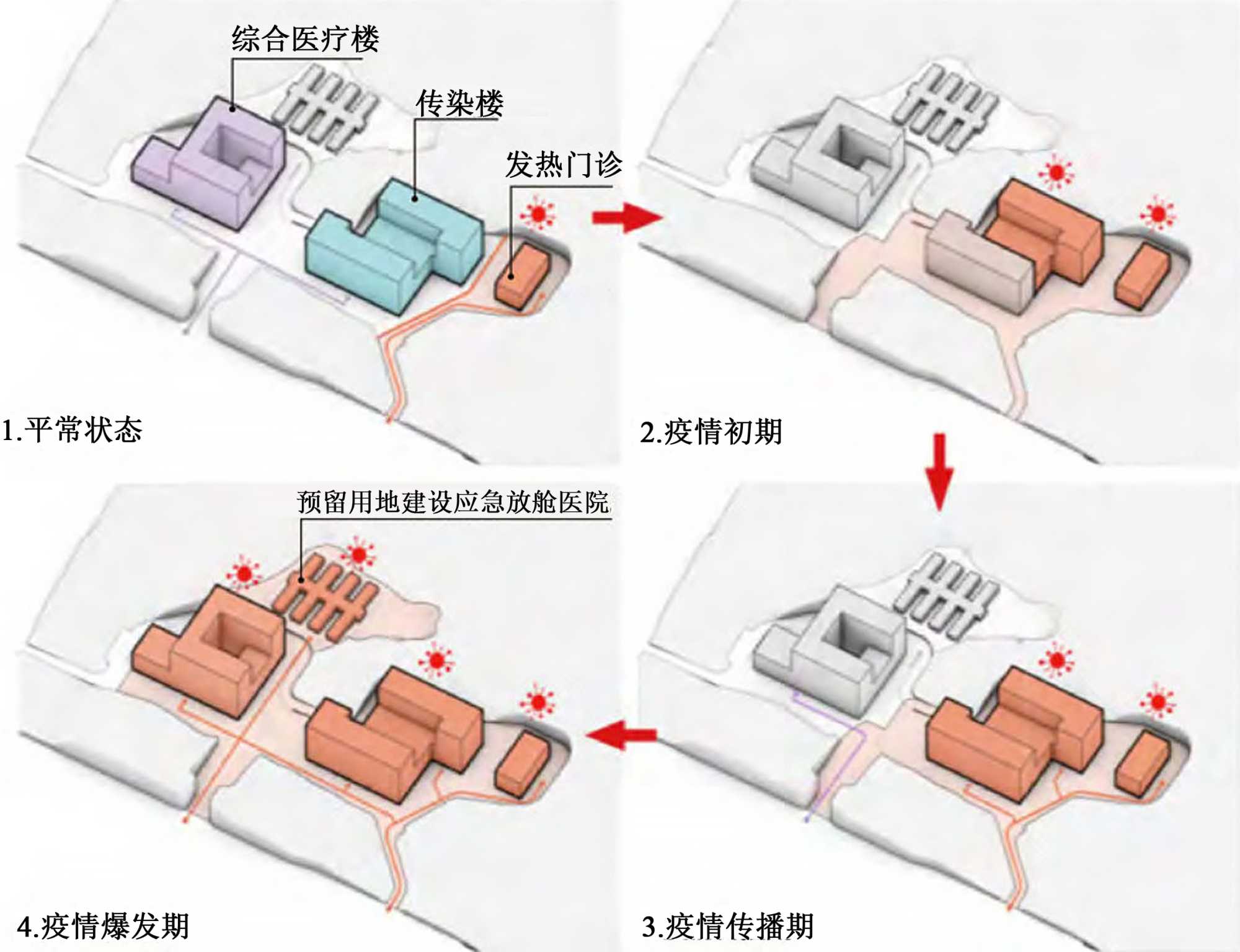 综合医疗楼

传染楼

发热门诊

1.平常状态

2.疫情初期

预留用地建设应急放舱医院

4.疫情爆发期

3.疫情传播期