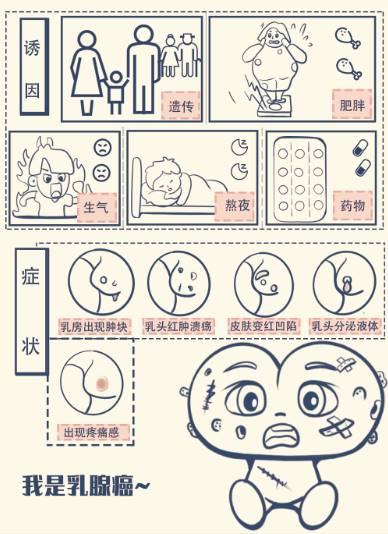 诱因

遗传

肥胖

生气

熬夜

药物

症状

乳房出现肿块

乳头红肿溃疡

皮肤变红凹陷

乳头分泌液体

出现疼痛感

我是乳腺癌~