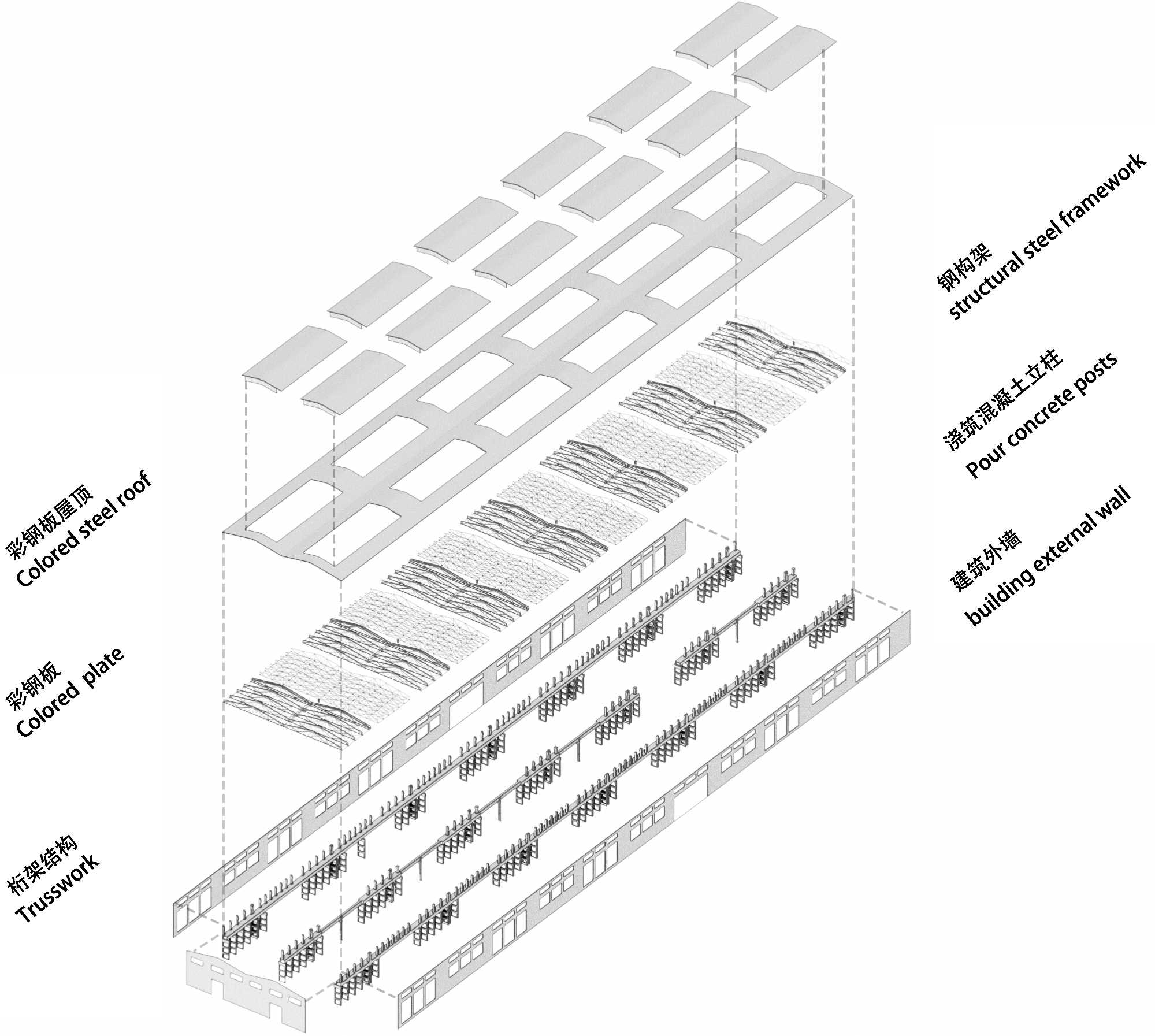 彩钢板屋顶
Colored steel roof

彩钢板
Colored plate

桁架结构
Trusswork

钢构架
structural steel framework

浇筑混凝土立柱
Pour concrete posts

建筑外墙
building external wall