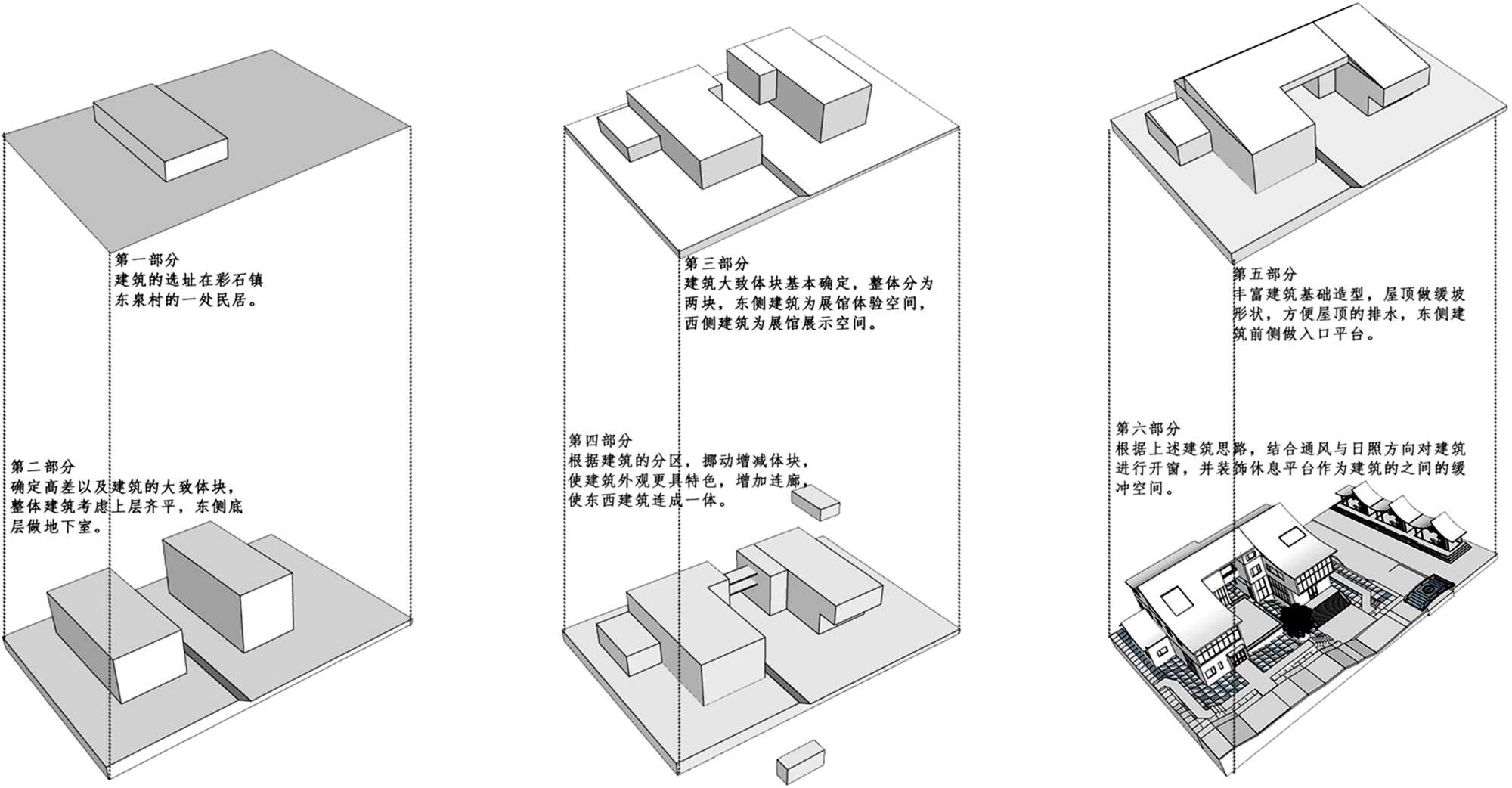 第一部分
建筑的选址在彩石镇东泉村的一处民居。

第二部分
确定高差以及建筑的大致体块，整体建筑考虑上层齐平，东侧底层做地下室。

第三部分
建筑大致体块基本确定，整体分为两块，东侧建筑为展馆体验空间，西侧建筑为展馆展示空间。

第四部分
根据建筑的分区，挪动增减体块，使建筑外观更具特色，增加连廊，使东西建筑连成一体。

第五部分
丰富建筑基础造型，屋顶做缓坡形状，方便屋顶的排水，东侧建筑前侧做入口平台。

第六部分
根据上述建筑思路，结合通风与日照方向对建筑进行开窗，并装饰休息平台作为建筑的之间的缓冲空间。