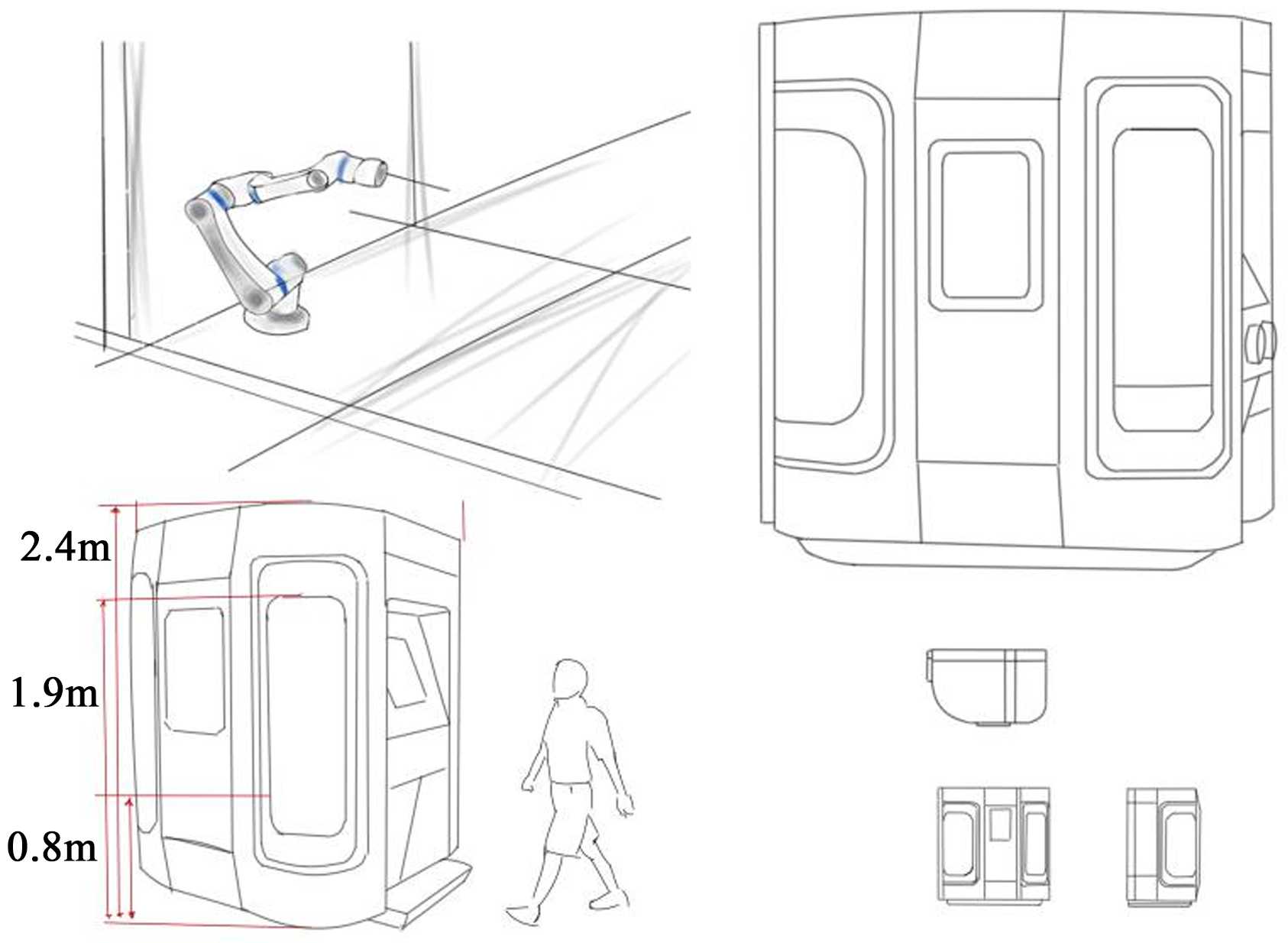 2.4m

1.9m

0.8m