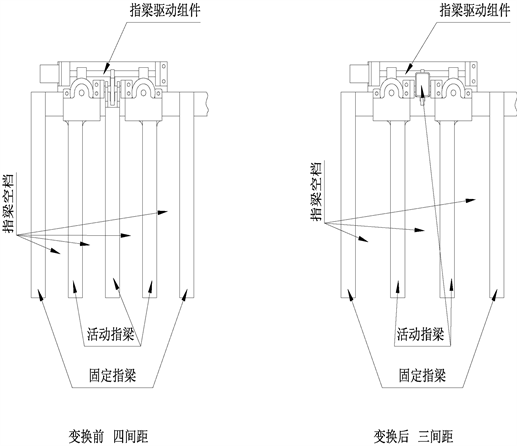 指梁驱动组件

指梁空档

活动指梁

固定指梁

变换前 四间距

指梁驱动组件

指梁空档

活动指梁

固定指梁

变换后 三间距