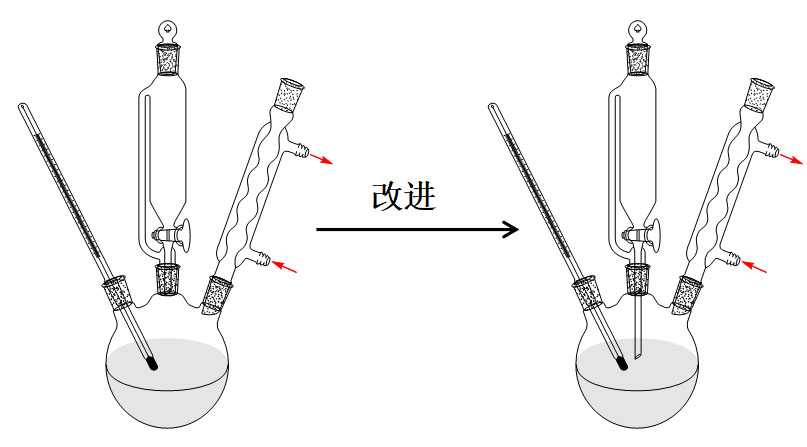 改进