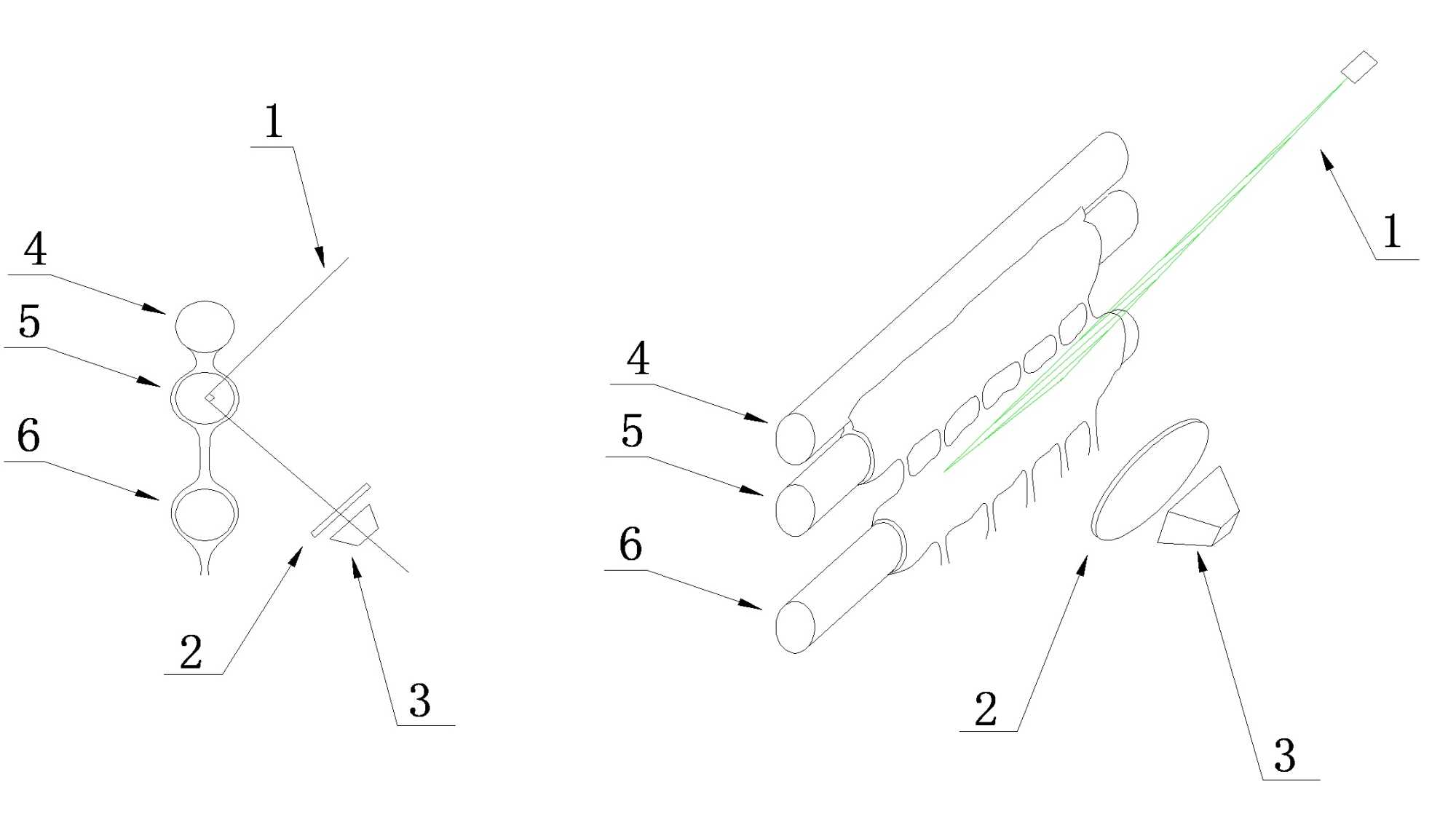 1
4
5
6
2
3
1
4
5
6
2
3