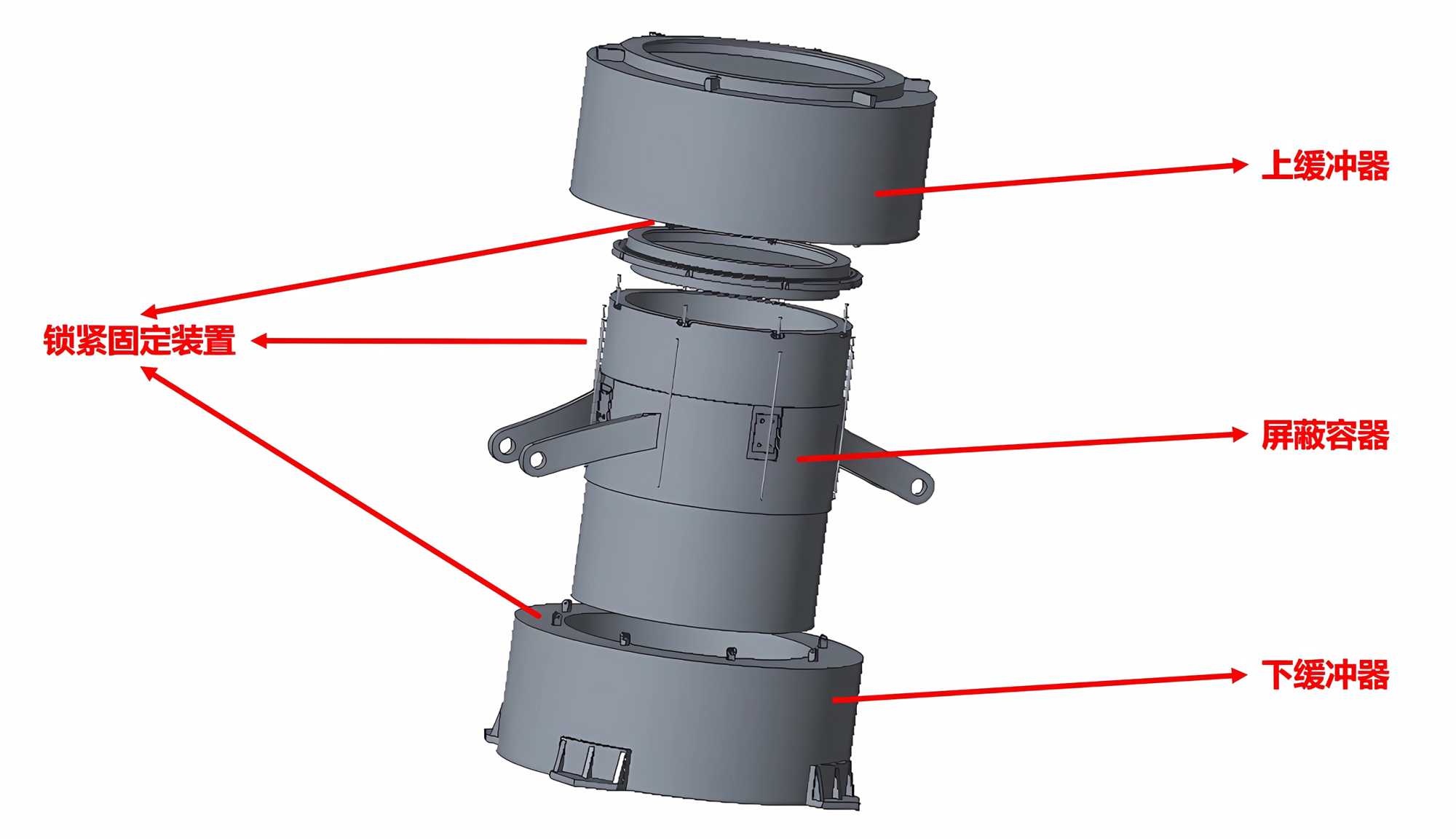 上缓冲器

锁紧固定装置

屏蔽容器

下缓冲器