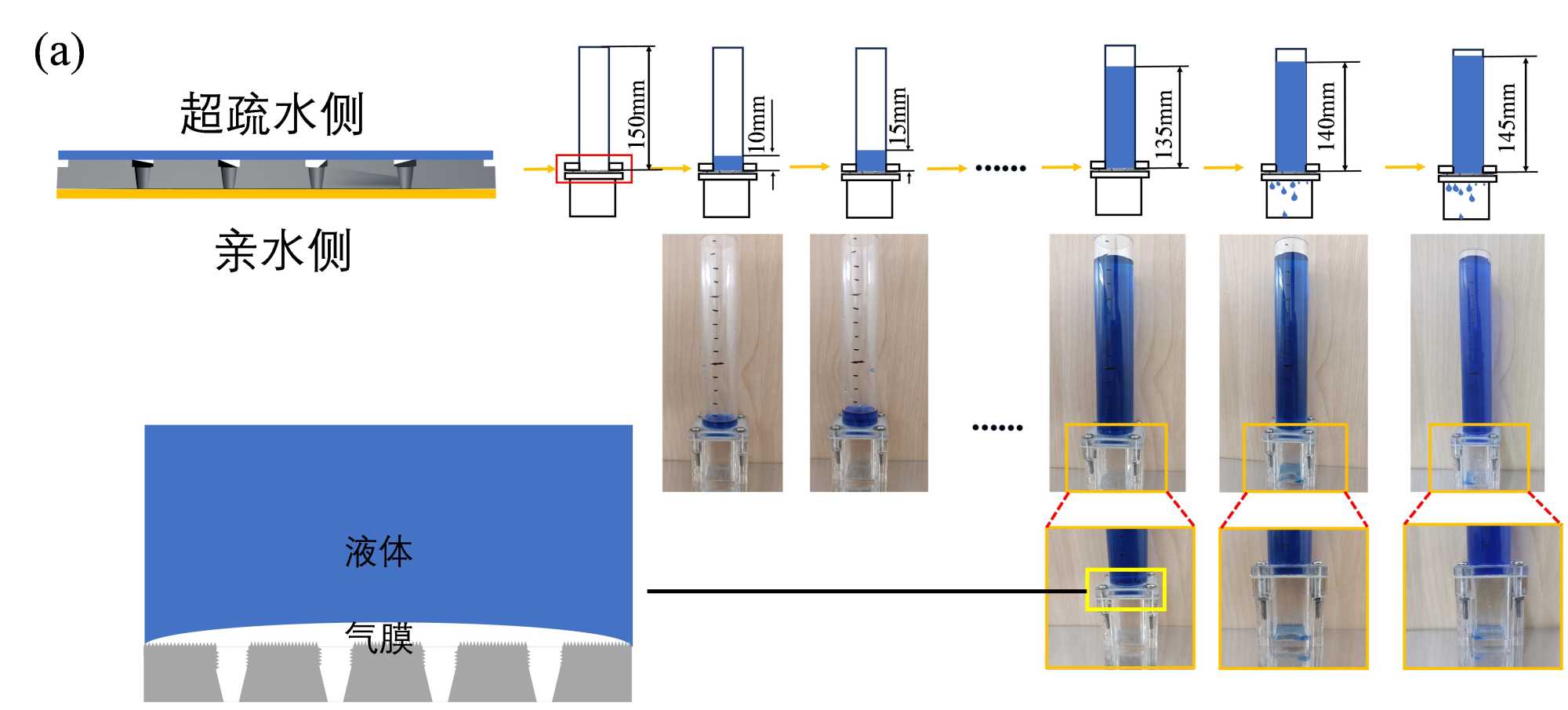 (a)

超疏水侧

亲水侧

150mm

10mm

15mm

……

135mm

140mm

145mm

……

液体

气膜