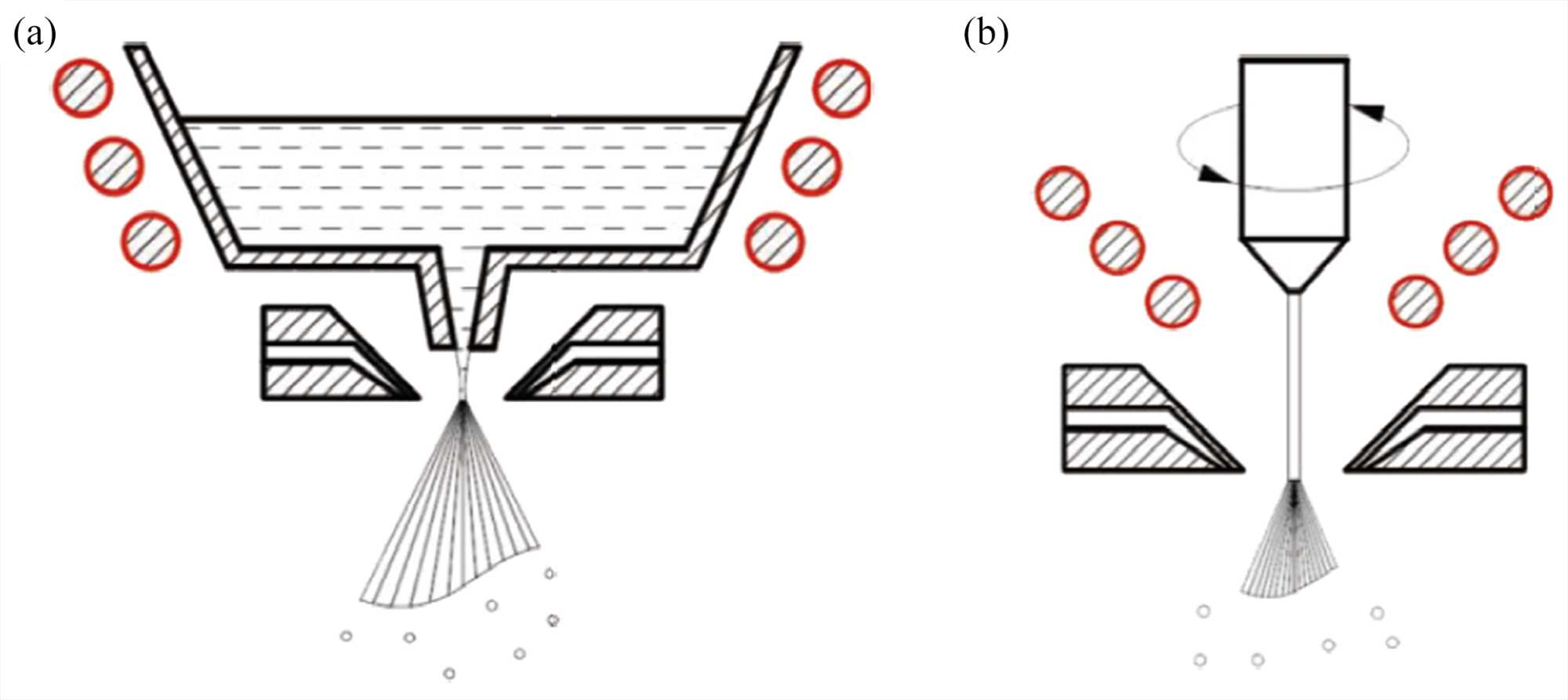 (a)

(b)