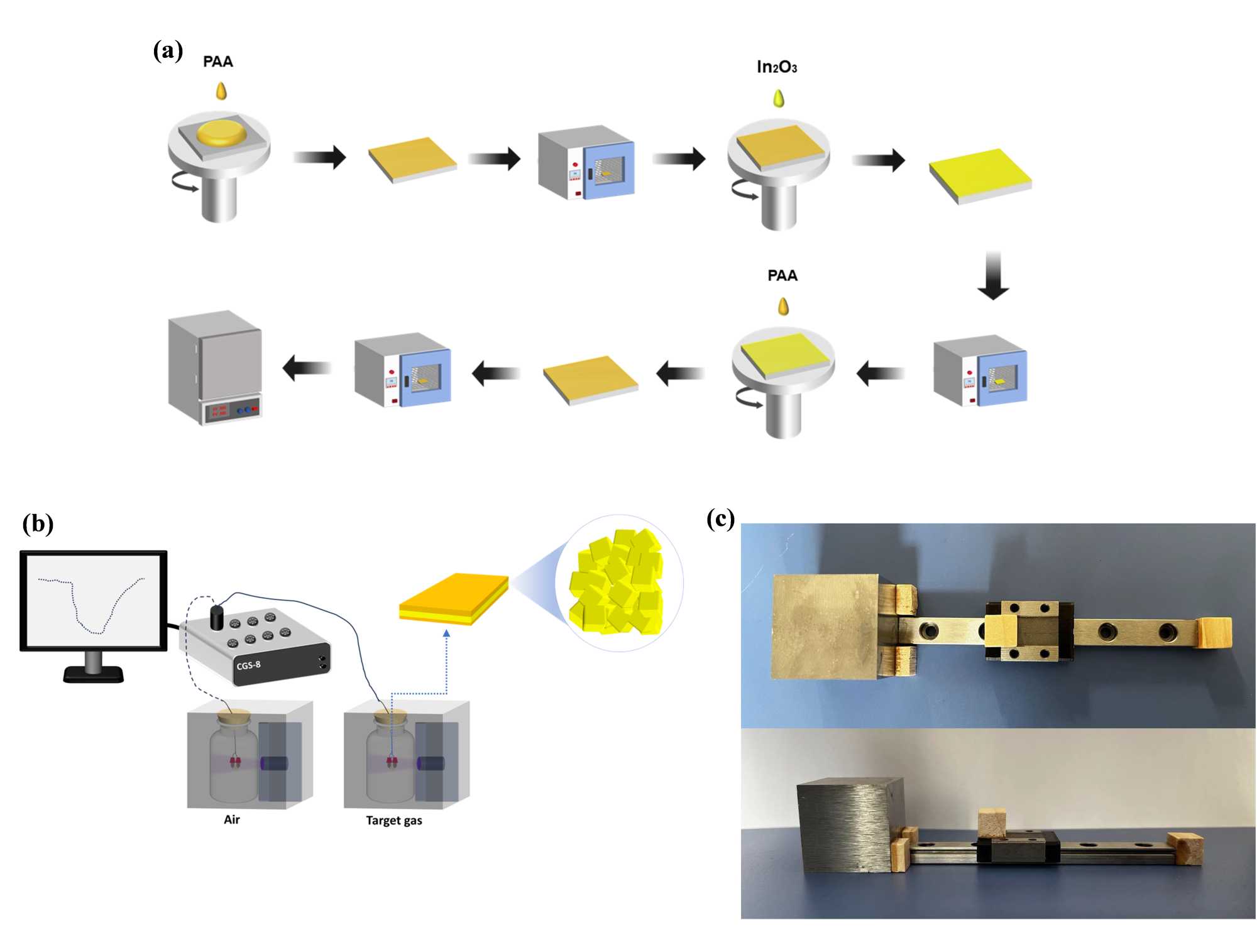 (a)

PAA

$In_2O_3$

PAA

(b)

CGS-8

Air

Target gas

(c)