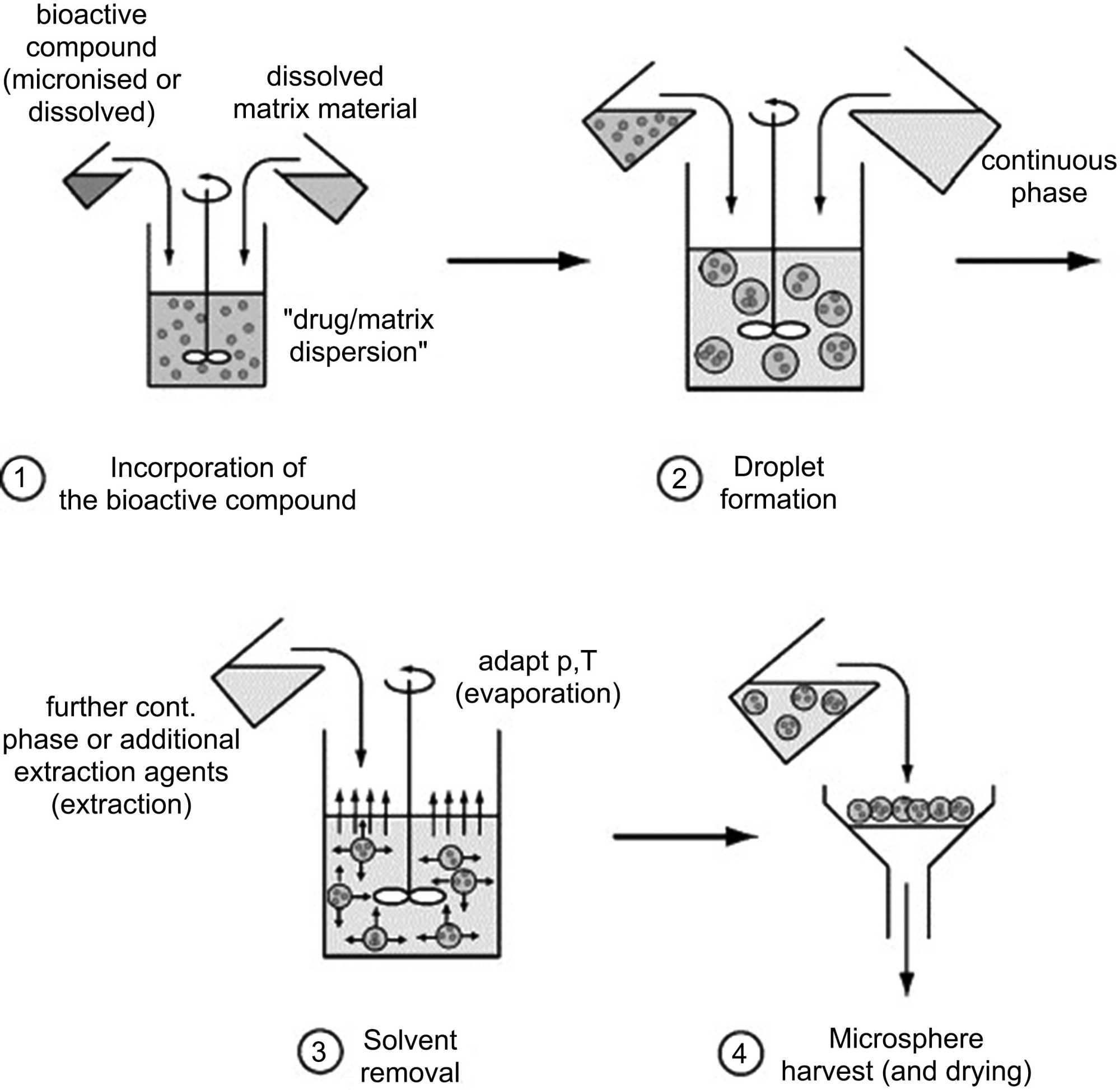 bioactive compound (micronised or dissolved)

dissolved matrix material

"drug/matrix dispersion"

continuous phase

1 Incorporation of the bioactive compound

2 Droplet formation

further cont. phase or additional extraction agents (extraction)

adapt p,T (evaporation)

3 Solvent removal

4 Microsphere harvest (and drying)