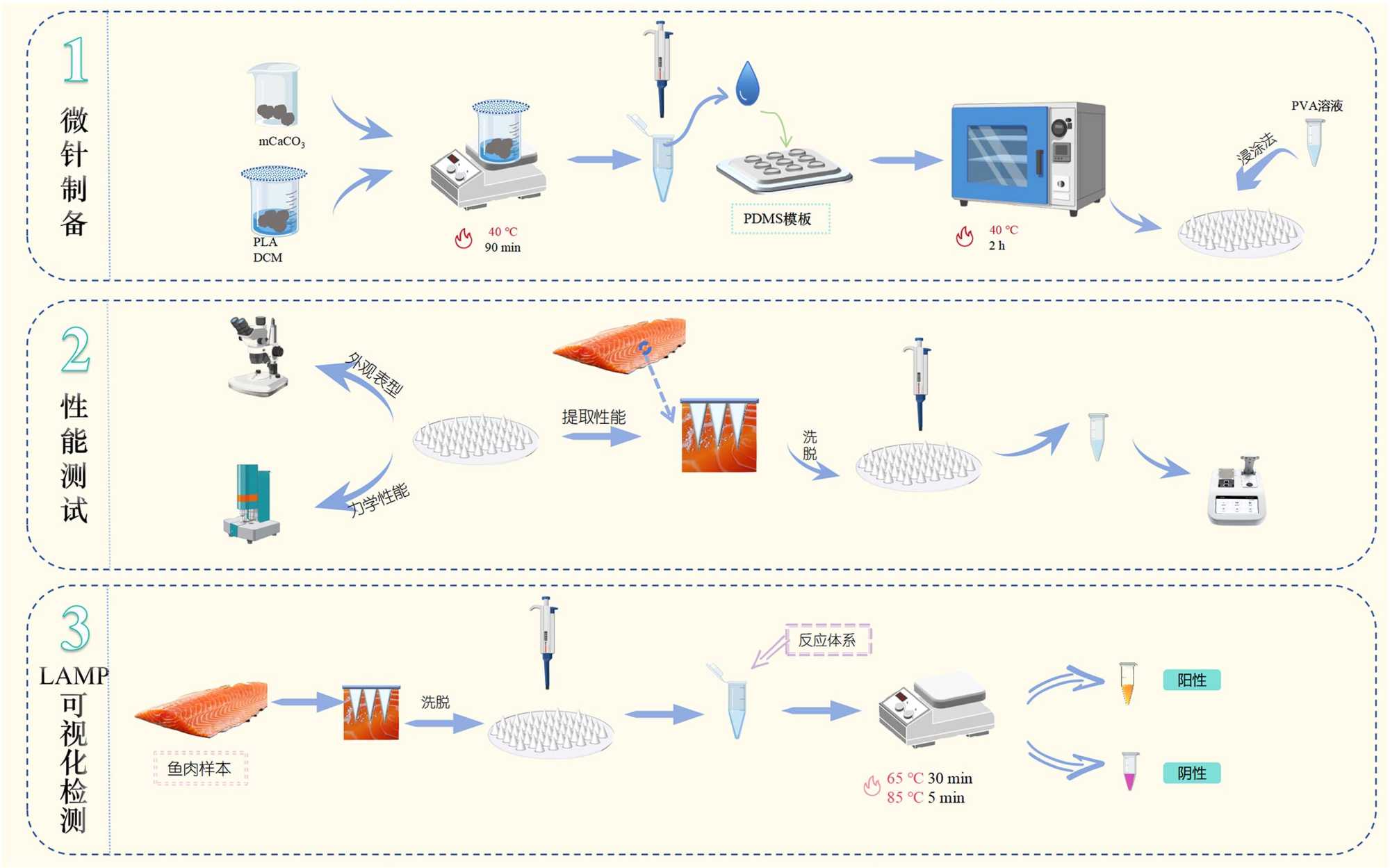 1
微针制备

$mCaCO_3$

PLA
DCM

40 ℃
90 min

PDMS模板

40 ℃
2 h

PVA溶液

浸涂法

2
性能测试

外观表型

力学性能

提取性能

洗脱

3
LAMP可视化检测

鱼肉样本

洗脱

反应体系

65 ℃ 30 min
85 ℃ 5 min

阳性

阴性