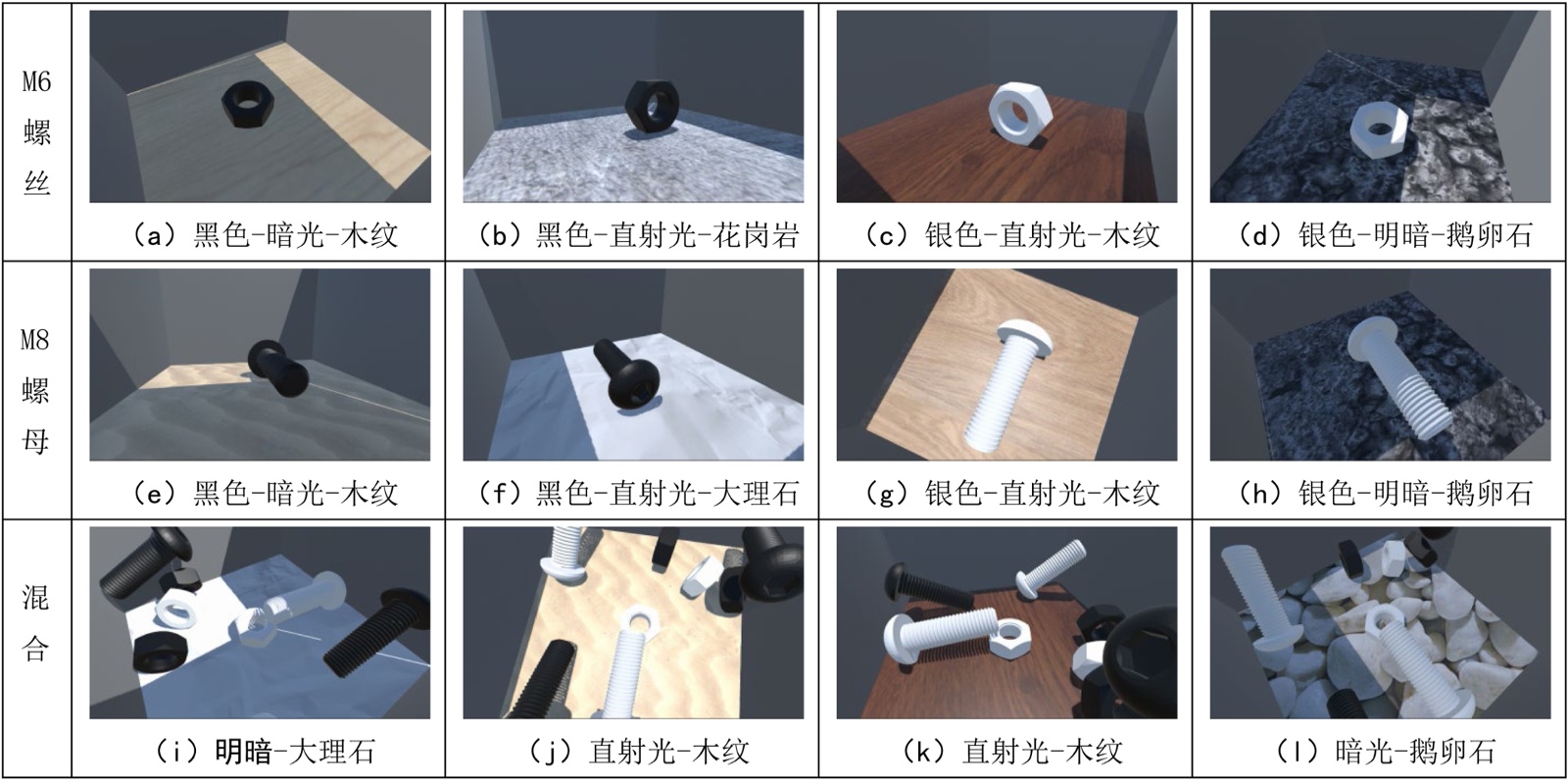 | M6螺丝 | （a）黑色-暗光-木纹 | （b）黑色-直射光-花岗岩 | （c）银色-直射光-木纹 | （d）银色-明暗-鹅卵石 |
|---|---|---|---|---|
| M8螺母 | （e）黑色-暗光-木纹 | （f）黑色-直射光-大理石 | （g）银色-直射光-木纹 | （h）银色-明暗-鹅卵石 |
| 混合 | （i）明暗-大理石 | （j）直射光-木纹 | （k）直射光-木纹 | （l）暗光-鹅卵石 |