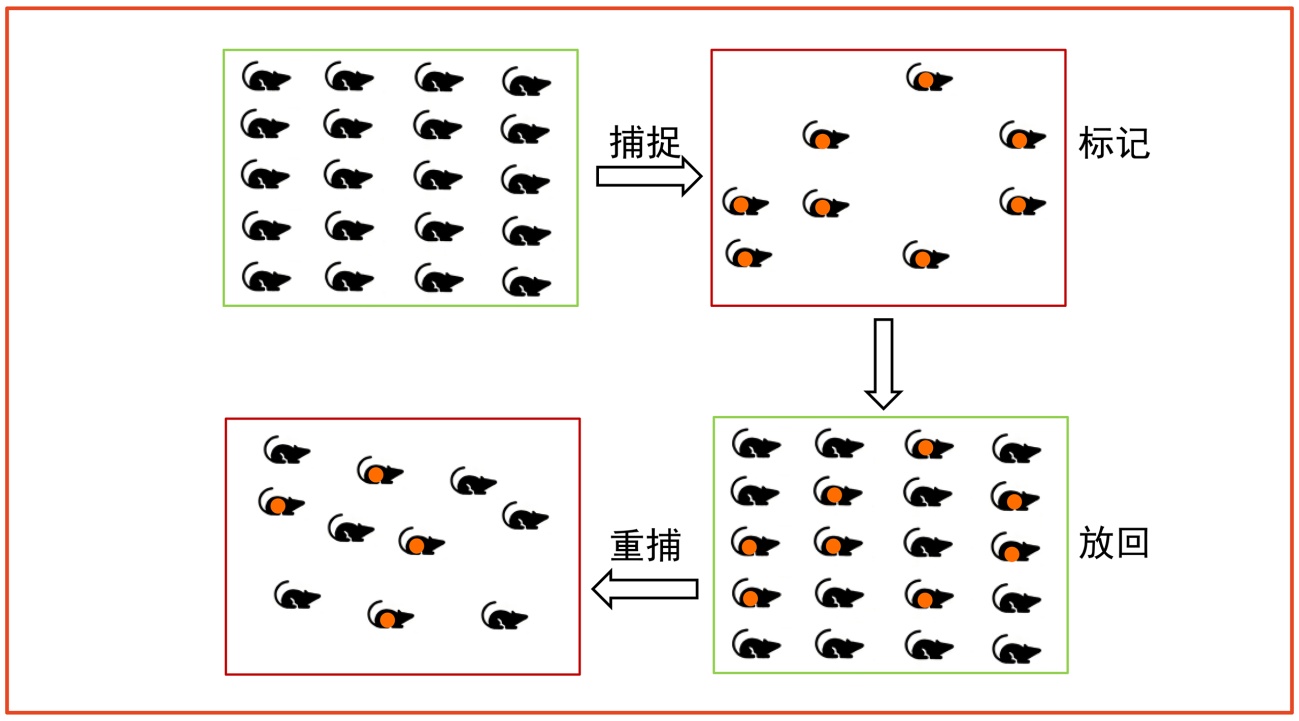 捕捉

标记

放回

重捕