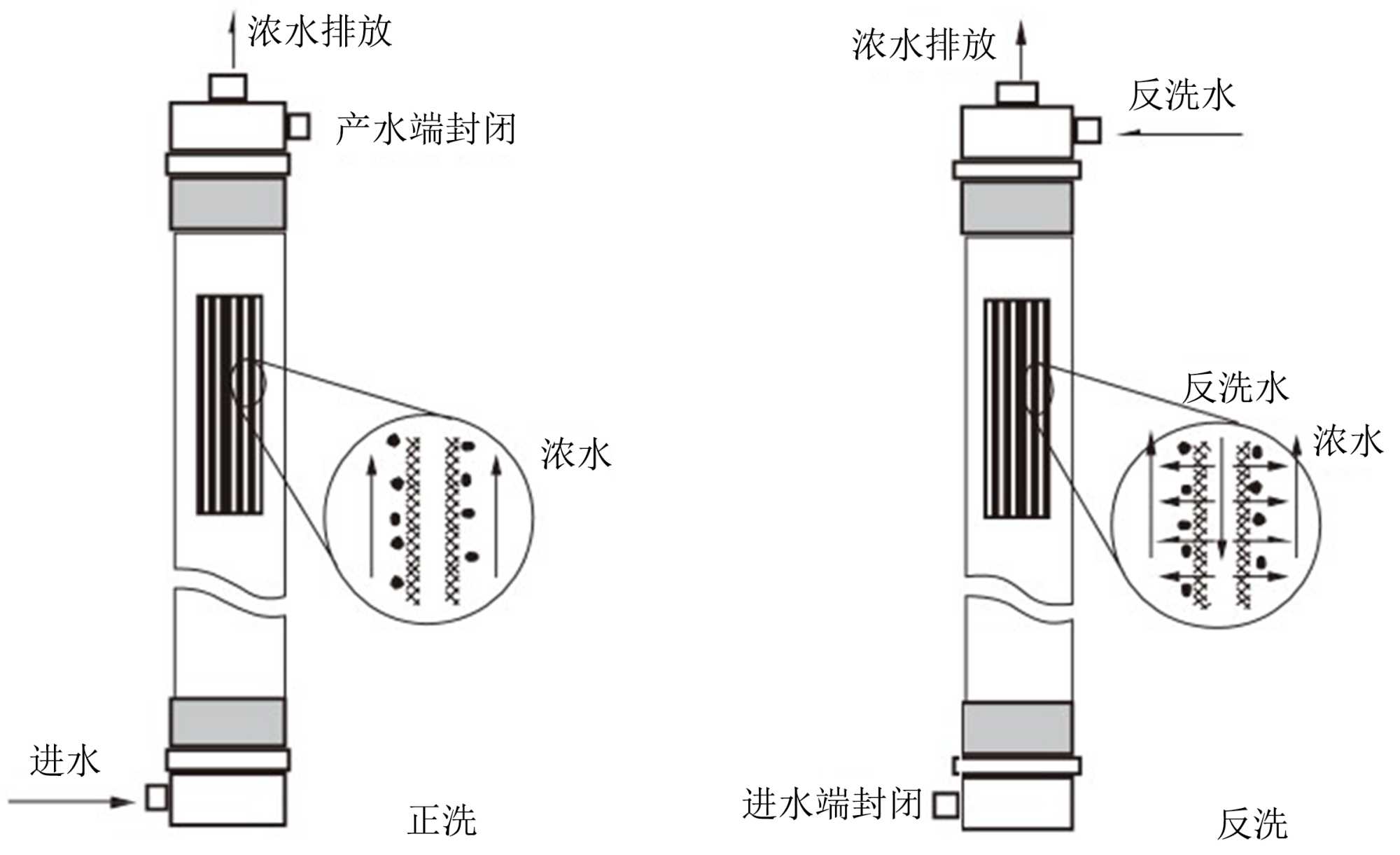 浓水排放

产水端封闭

浓水

进水

正洗

浓水排放

反洗水

反洗水

浓水

进水端封闭

反洗