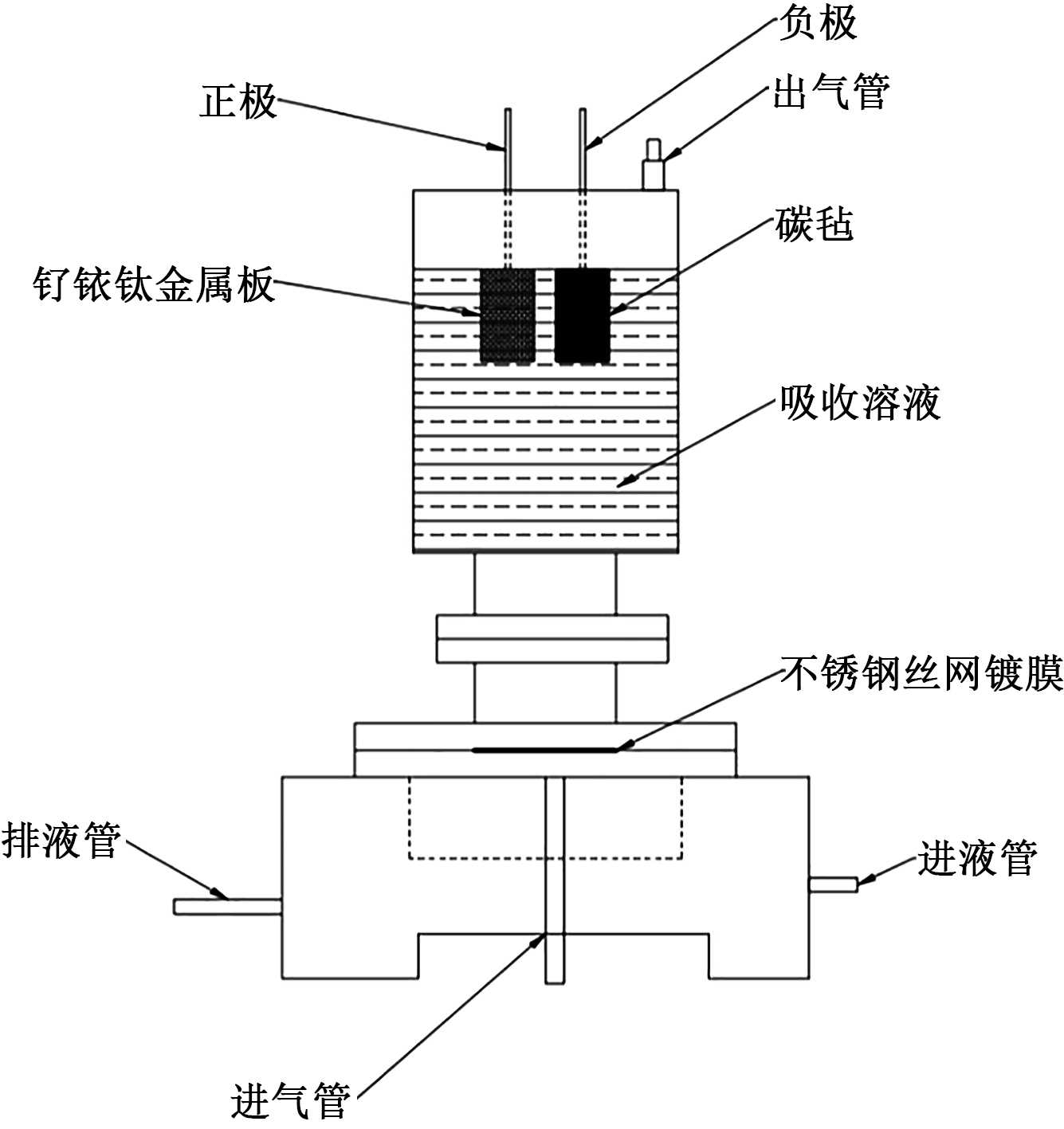 负极
正极
出气管
碳毡
钌铱钛金属板
吸收溶液
不锈钢丝网镀膜
排液管
进液管
进气管